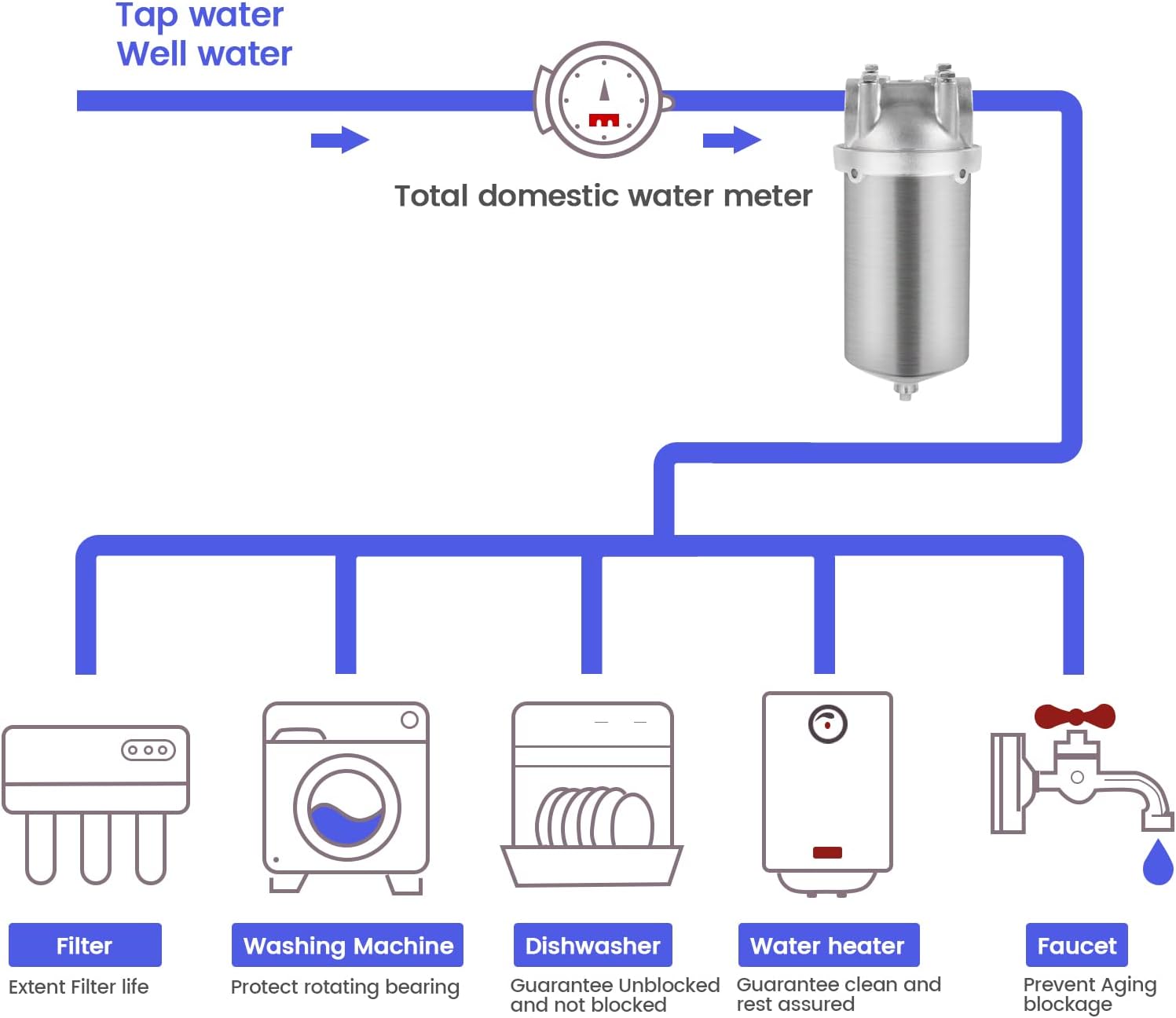 Tap water
Well water

Total domestic water meter

Filter
Extent Filter life

Washing Machine
Protect rotating bearing

Dishwasher
Guarantee Unblocked and not blocked

Water heater
Guarantee clean and rest assured

Faucet
Prevent Aging blockage