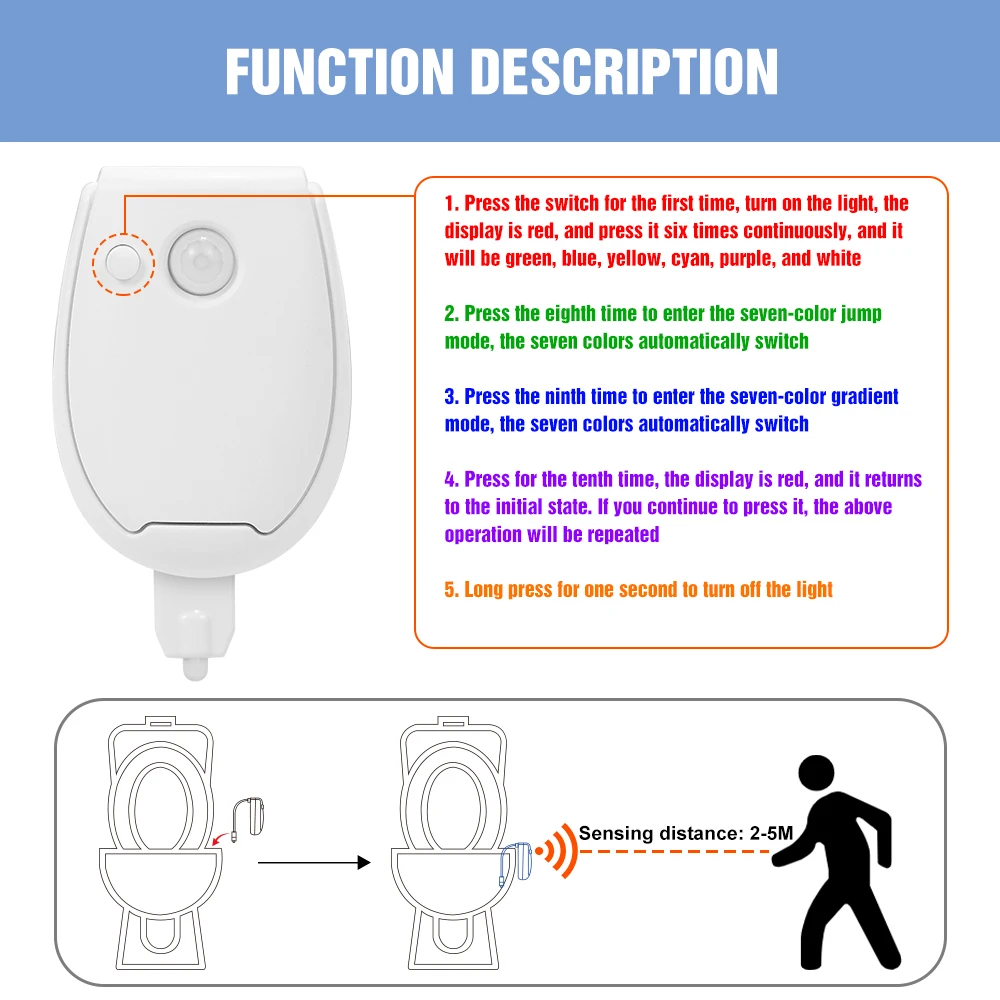 FUNCTION DESCRIPTION

1. Press the switch for the first time, turn on the light, the display is red, and press it six times continuously, and it will be green, blue, yellow, cyan, purple, and white

2. Press the eighth time to enter the seven-color jump mode, the seven colors automatically switch

3. Press the ninth time to enter the seven-color gradient mode, the seven colors automatically switch

4. Press for the tenth time, the display is red, and it returns to the initial state. If you continue to press it, the above operation will be repeated

5. Long press for one second to turn off the light

Sensing distance: 2-5M