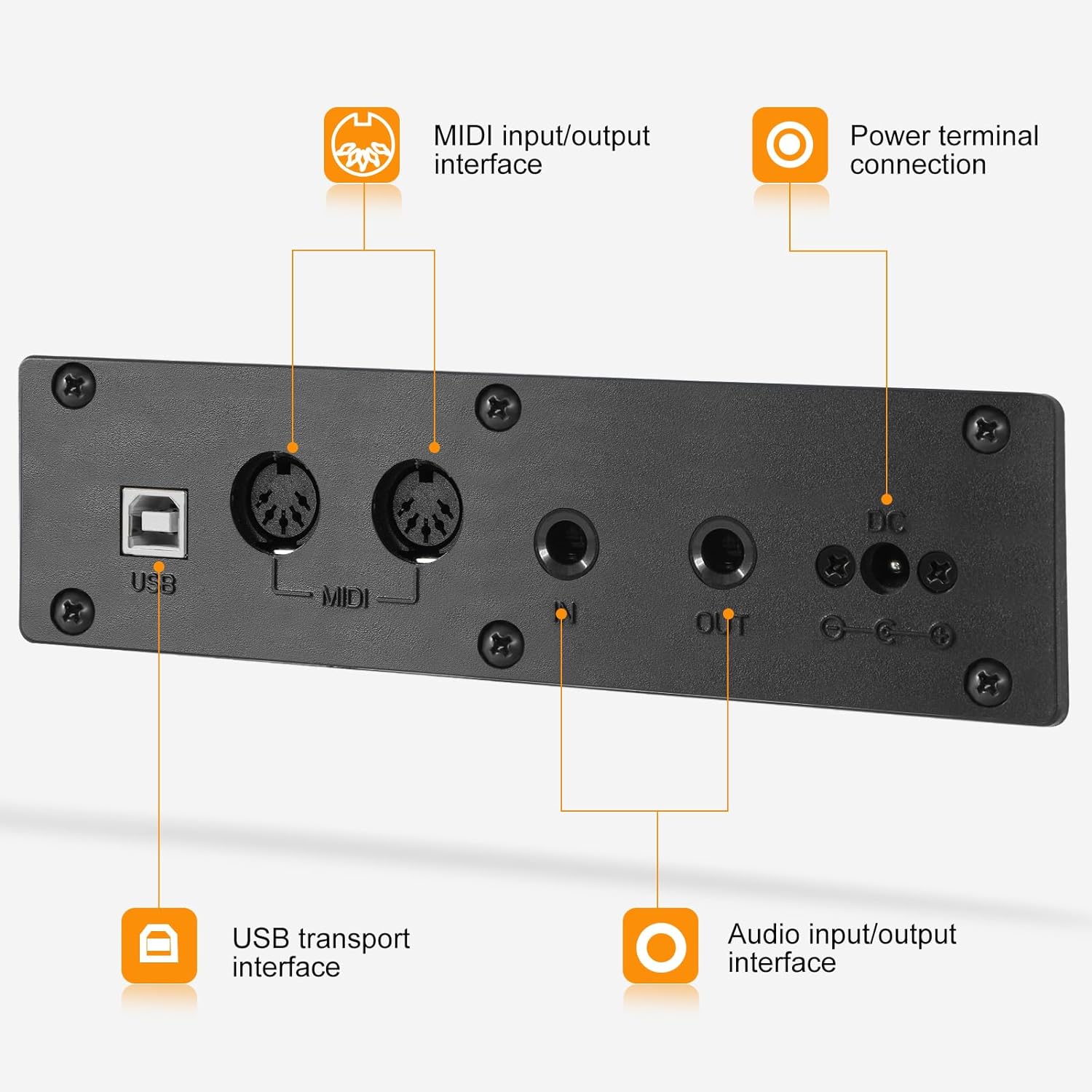 MIDI input/output interface

Power terminal connection

USB

MIDI

IN

OUT

DC

USB transport interface

Audio input/output interface