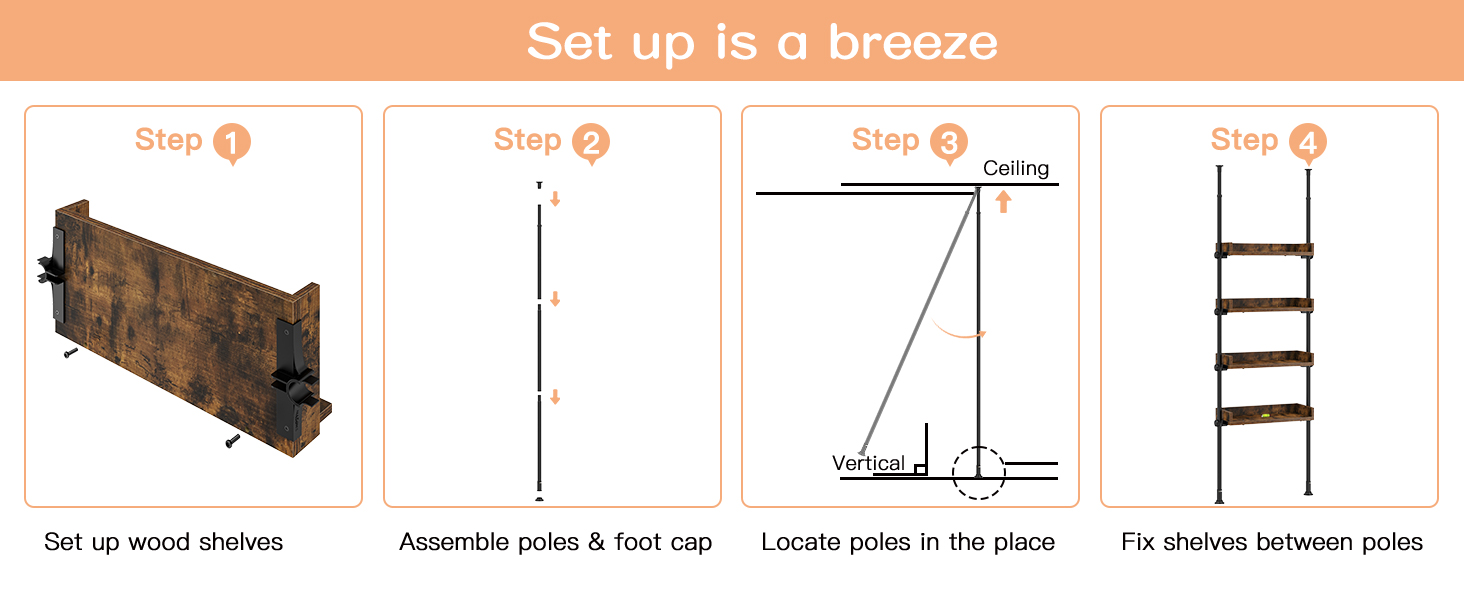 Set up is a breeze

Step 1

Set up wood shelves

Step 2

Assemble poles & foot cap

Step 3

Ceiling

Vertical

Locate poles in the place

Step 4

Fix shelves between poles