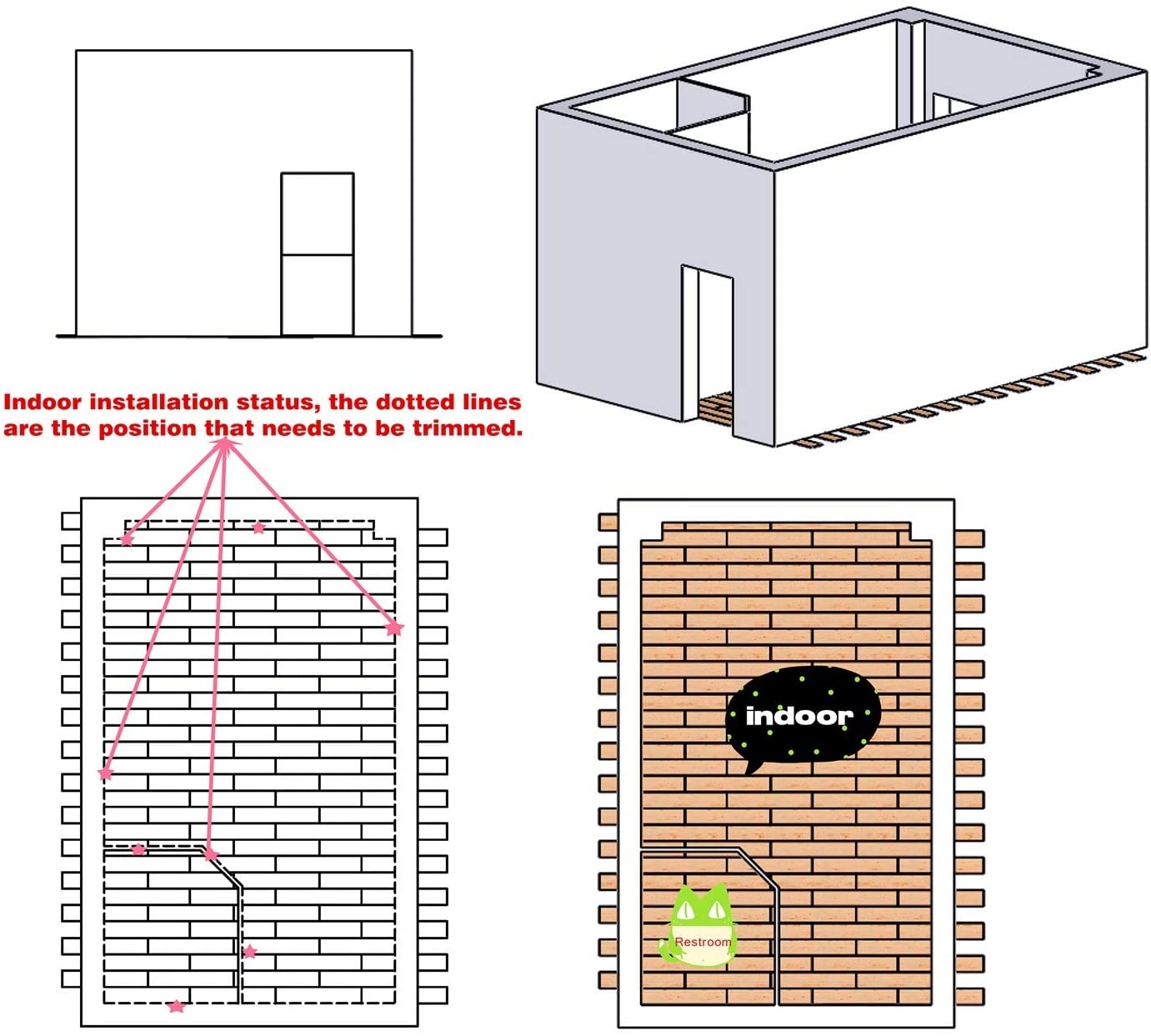 Indoor installation status, the dotted lines are the position that needs to be trimmed.

indoor

Restroom