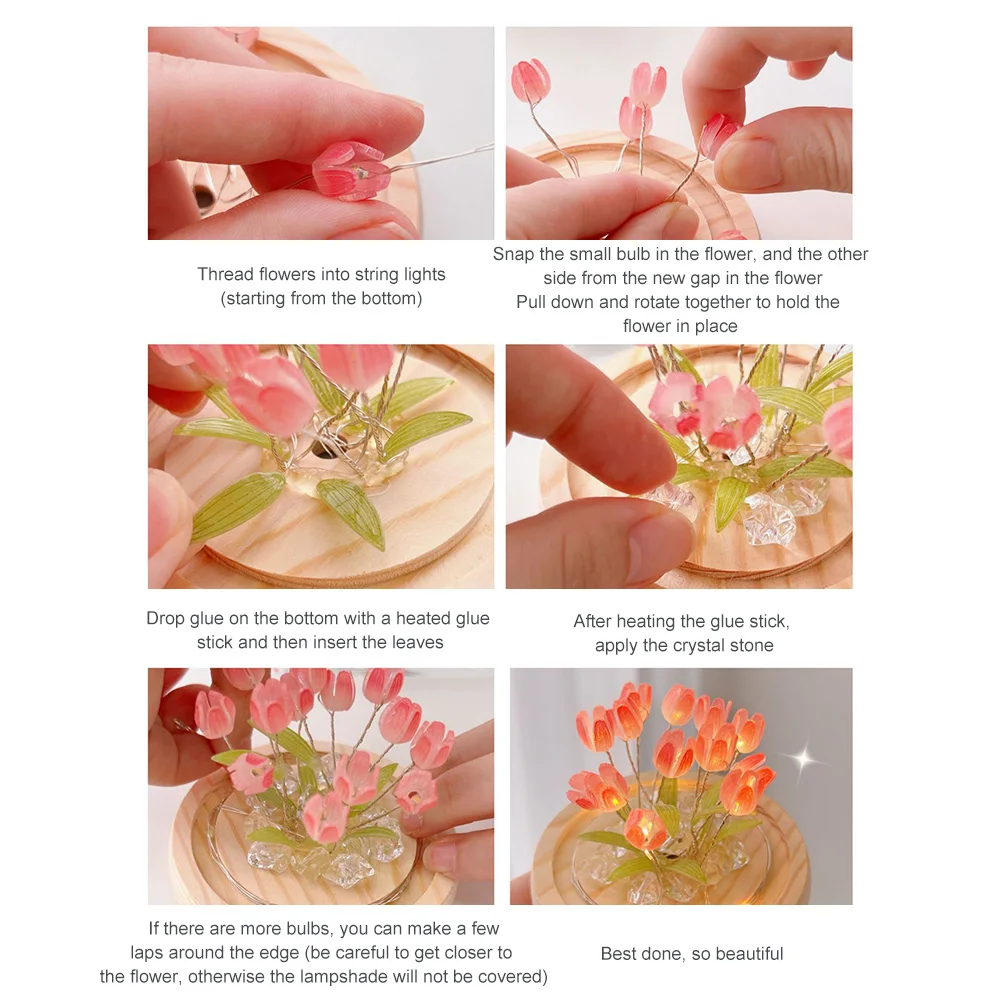 Thread flowers into string lights
(starting from the bottom)

Snap the small bulb in the flower, and the other side from the new gap in the flower
Pull down and rotate together to hold the flower in place

Drop glue on the bottom with a heated glue stick and then insert the leaves

After heating the glue stick, apply the crystal stone

If there are more bulbs, you can make a few laps around the edge (be careful to get closer to the flower, otherwise the lampshade will not be covered)

Best done, so beautiful