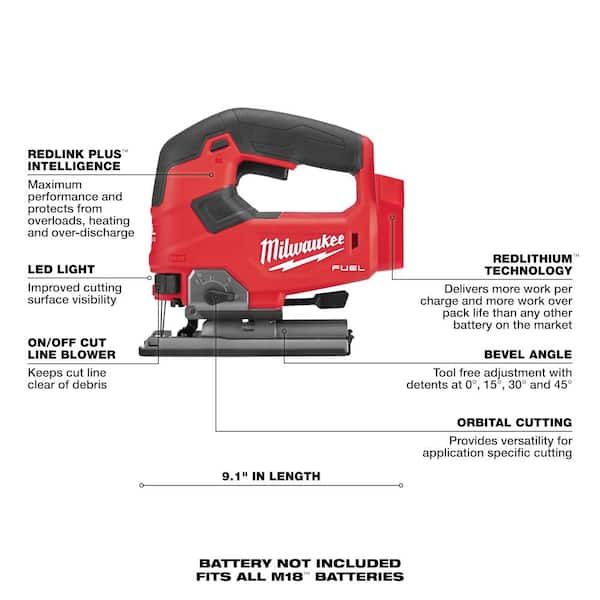 REDLINK PLUS™ INTELLIGENCE

Maximum performance and protects from overloads, heating and over-discharge

LED LIGHT

Improved cutting surface visibility

ON/OFF CUT LINE BLOWER

Keeps cut line clear of debris

Milwaukee

FUEL

REDLITHIUM™ TECHNOLOGY

Delivers more work per charge and more work over pack life than any other battery on the market

BEVEL ANGLE

Tool free adjustment with detents at 0°, 15°, 30° and 45°

ORBITAL CUTTING

Provides versatility for application specific cutting

9.1" IN LENGTH

BATTERY NOT INCLUDED
FITS ALL M18™ BATTERIES