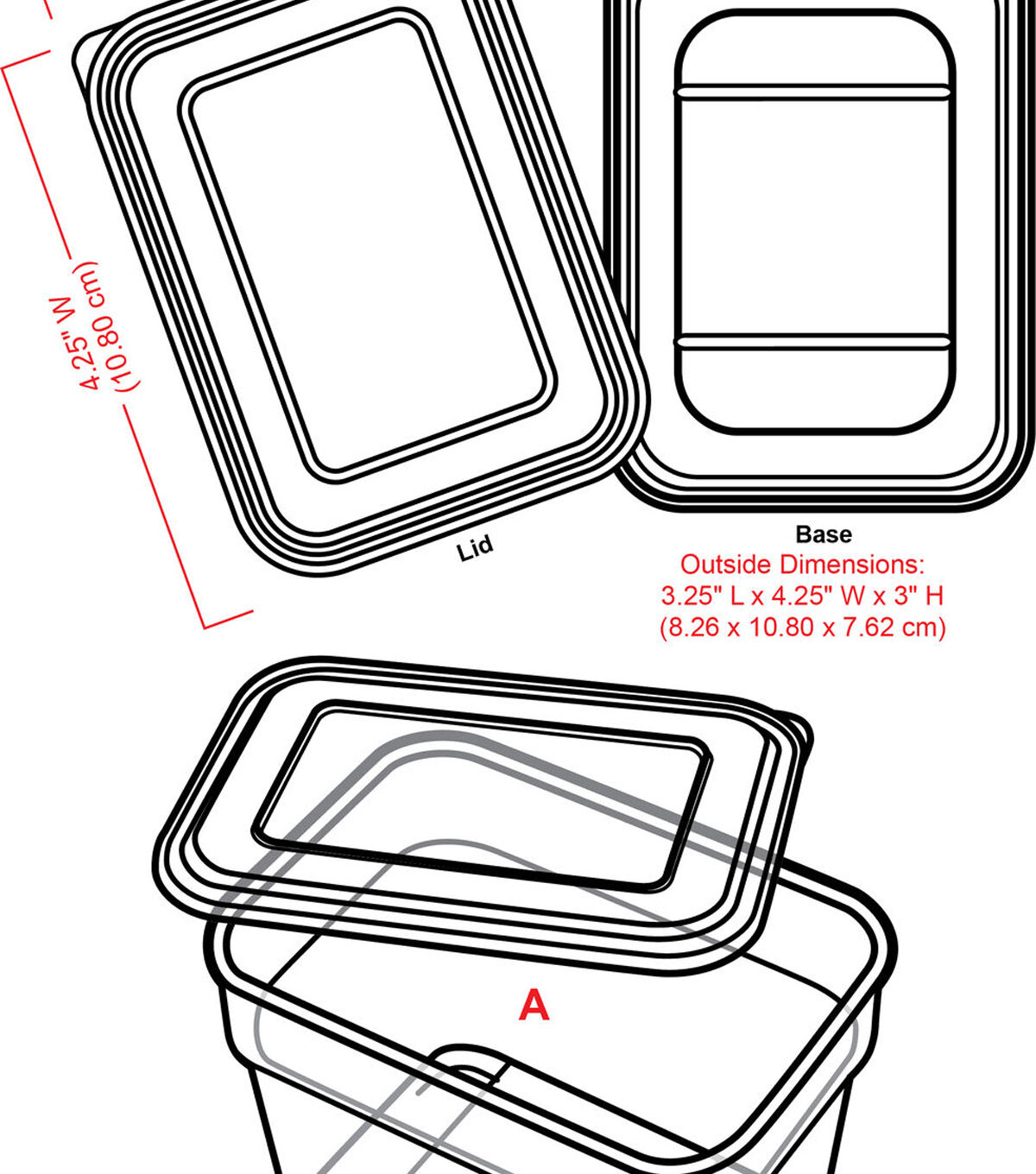 4.25" W
(10.80 cm)

Lid

Base
Outside Dimensions:
3.25" L x 4.25" W x 3" H
(8.26 x 10.80 x 7.62 cm)

A