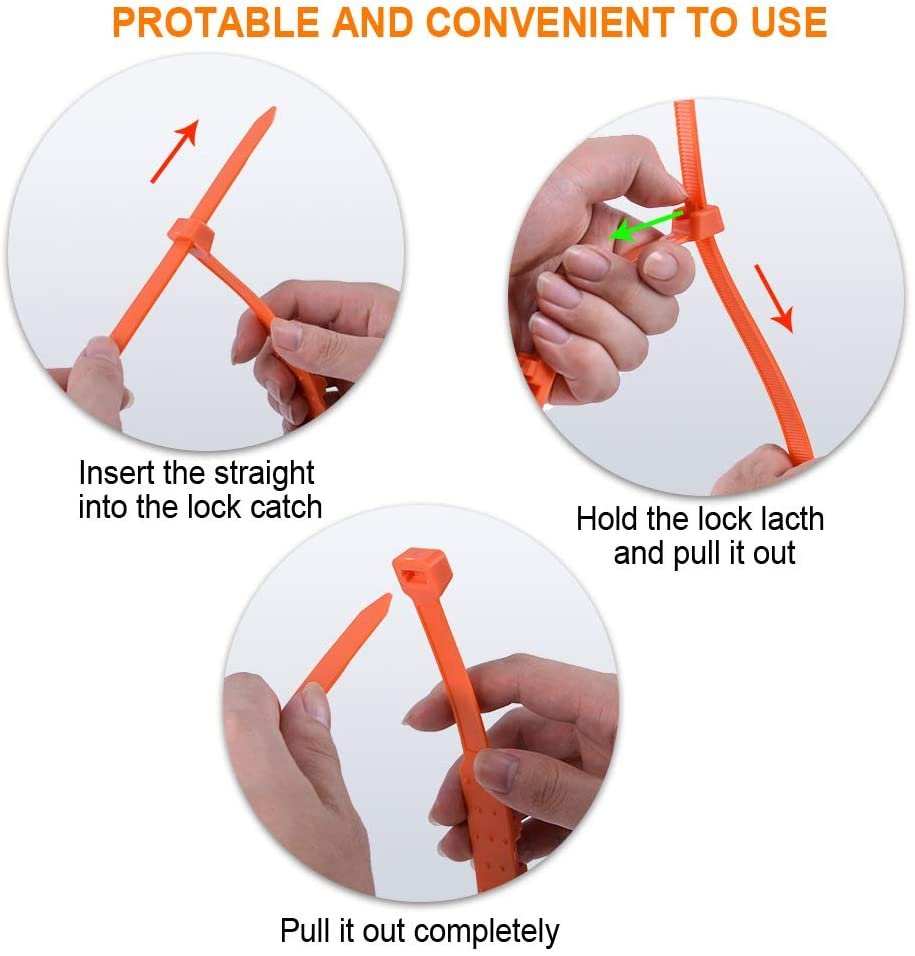 PROTABLE AND CONVENIENT TO USE

Insert the straight into the lock catch

Hold the lock lacth and pull it out

Pull it out completely