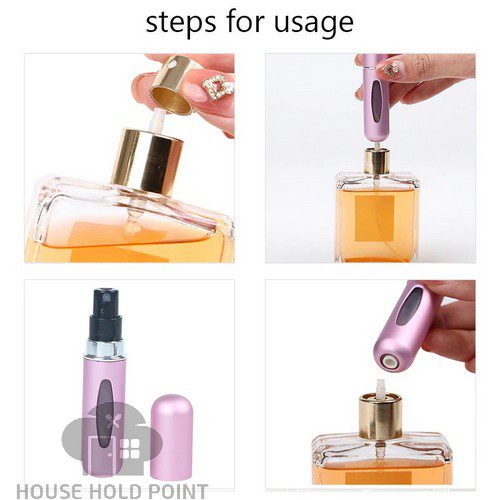 steps for usage

HOUSE HOLD POINT