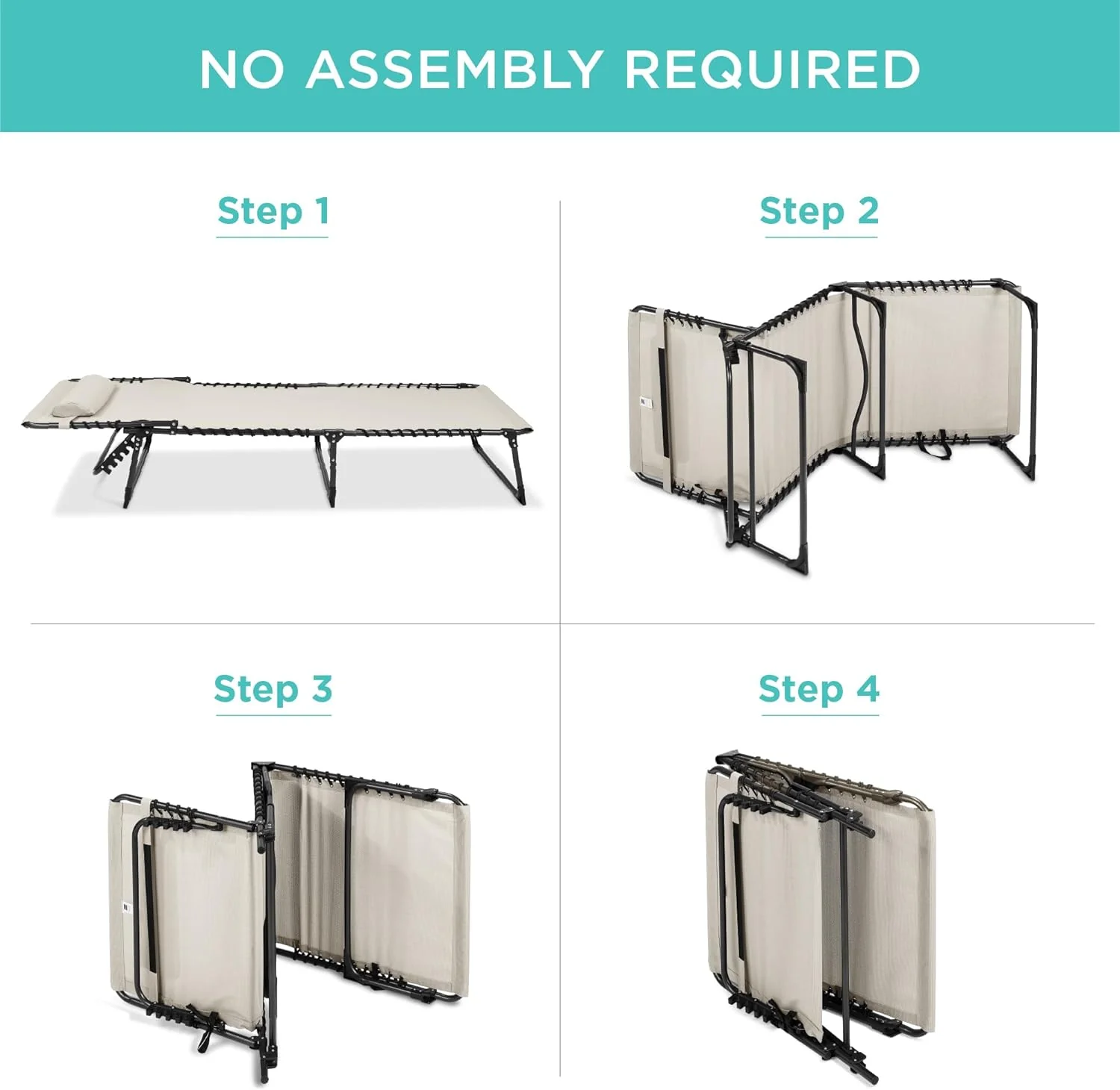 NO ASSEMBLY REQUIRED

Step 1

Step 2

Step 3

Step 4