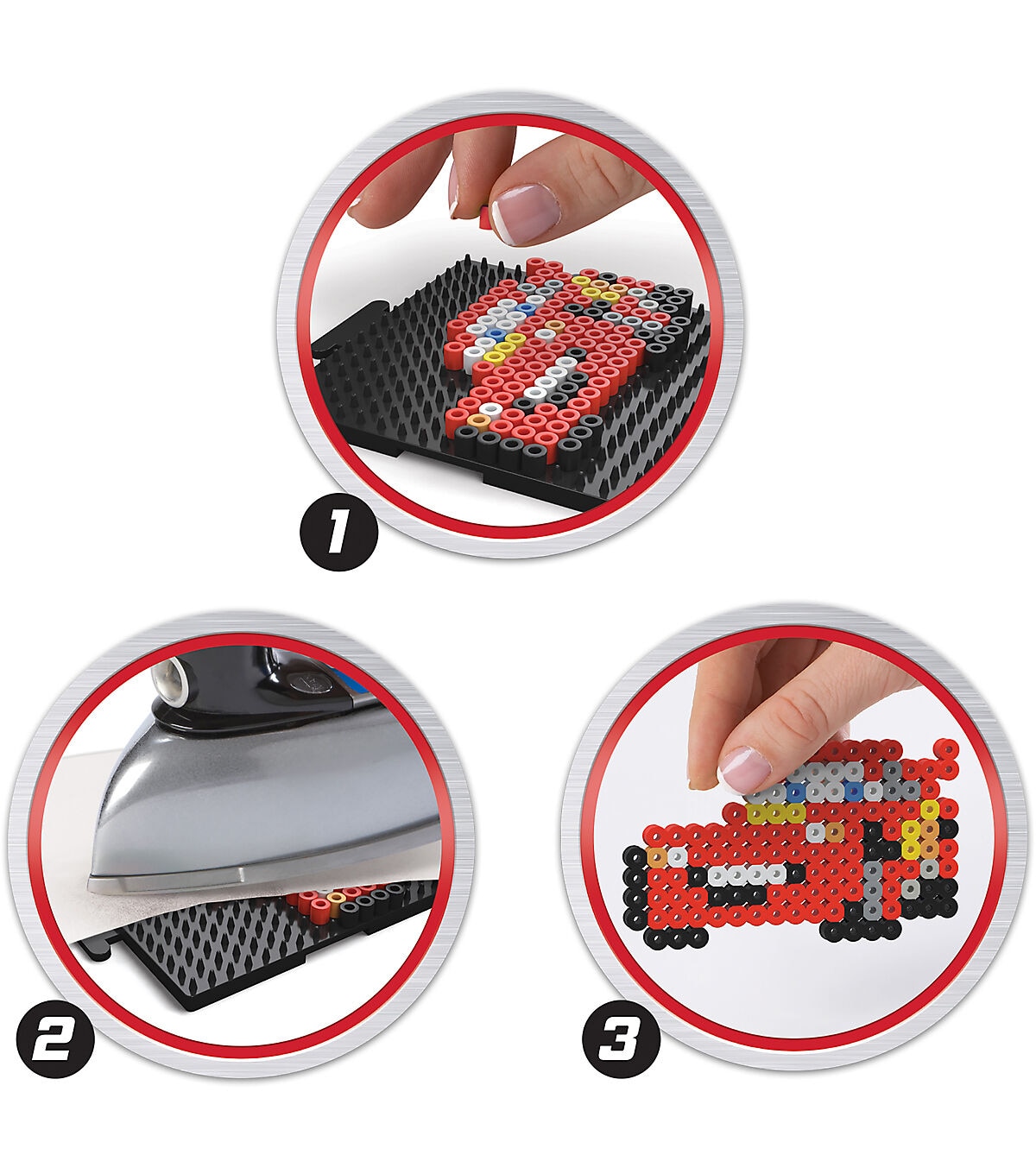 1

2

3