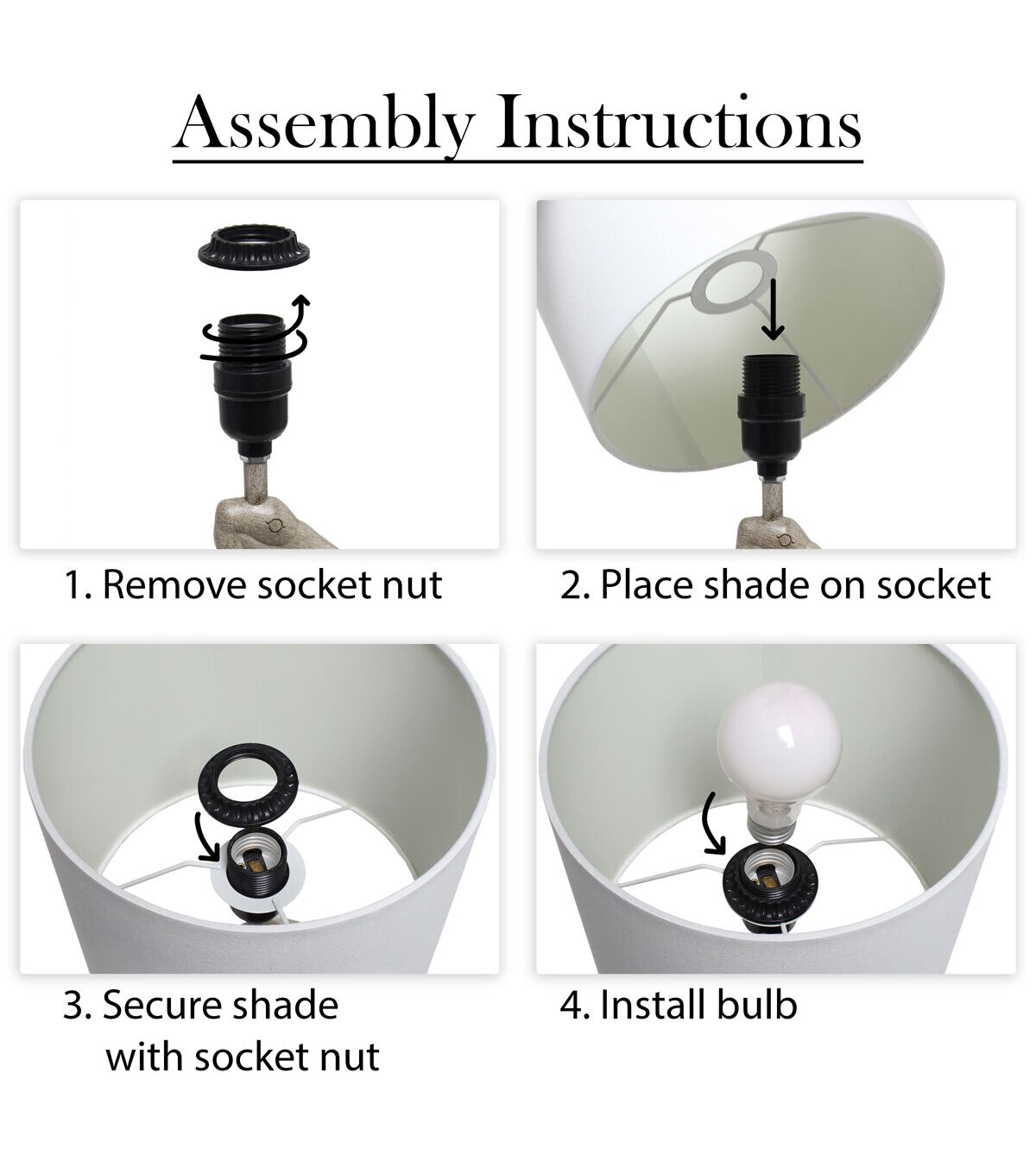 Assembly Instructions

1. Remove socket nut

2. Place shade on socket

3. Secure shade with socket nut

4. Install bulb