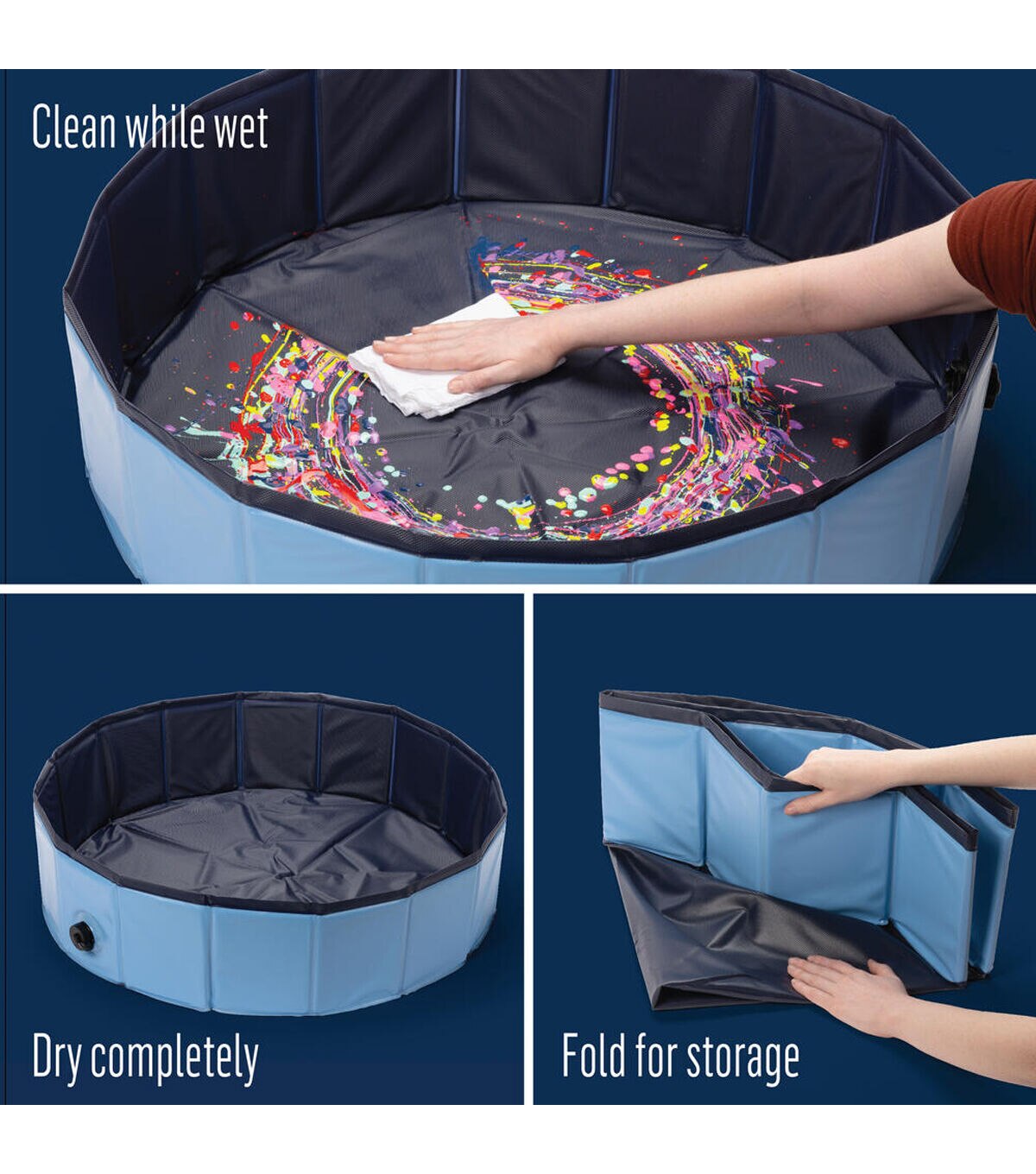 Clean while wet

Dry completely

Fold for storage