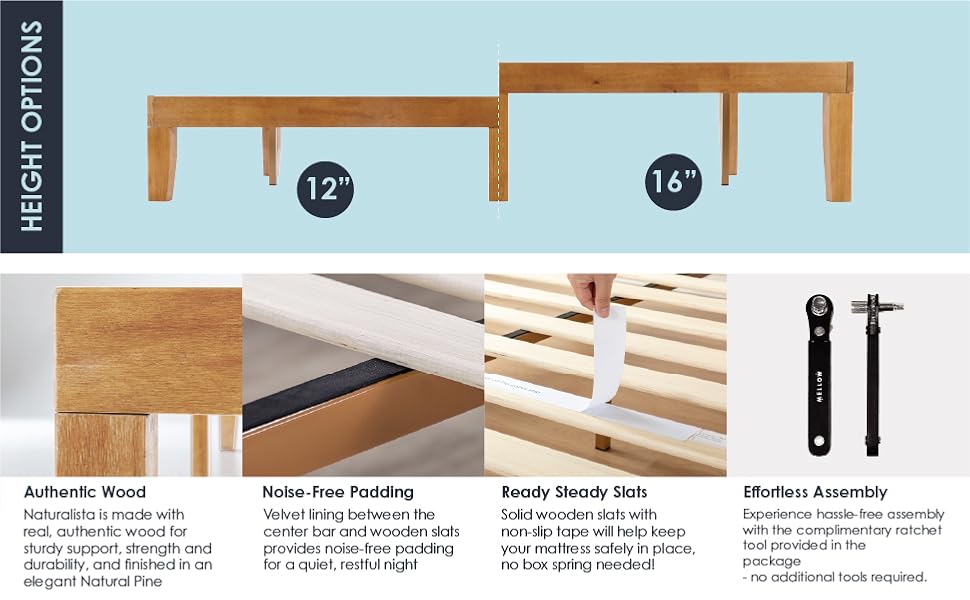 HEIGHT OPTIONS

12"

16"

MELLOW

Authentic Wood
Naturalista is made with real, authentic wood for sturdy support, strength and durability, and finished in an elegant Natural Pine

Noise-Free Padding
Velvet lining between the center bar and wooden slats provides noise-free padding for a quiet, restful night

Ready Steady Slats
Solid wooden slats with non-slip tape will help keep your mattress safely in place, no box spring needed!

Effortless Assembly
Experience hassle-free assembly with the complimentary ratchet tool provided in the package
- no additional tools required.