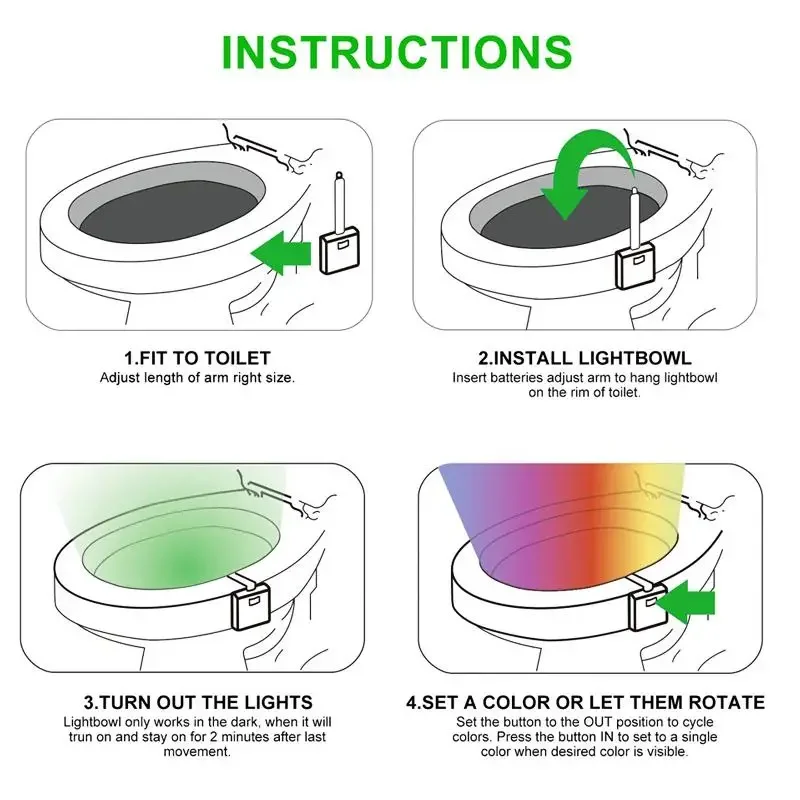 INSTRUCTIONS

1.FIT TO TOILET
Adjust length of arm right size.

2.INSTALL LIGHTBOWL
Insert batteries adjust arm to hang lightbowl on the rim of toilet.

3.TURN OUT THE LIGHTS
Lightbowl only works in the dark, when it will trun on and stay on for 2 minutes after last movement.

4.SET A COLOR OR LET THEM ROTATE
Set the button to the OUT position to cycle colors. Press the button IN to set to a single color when desired color is visible.