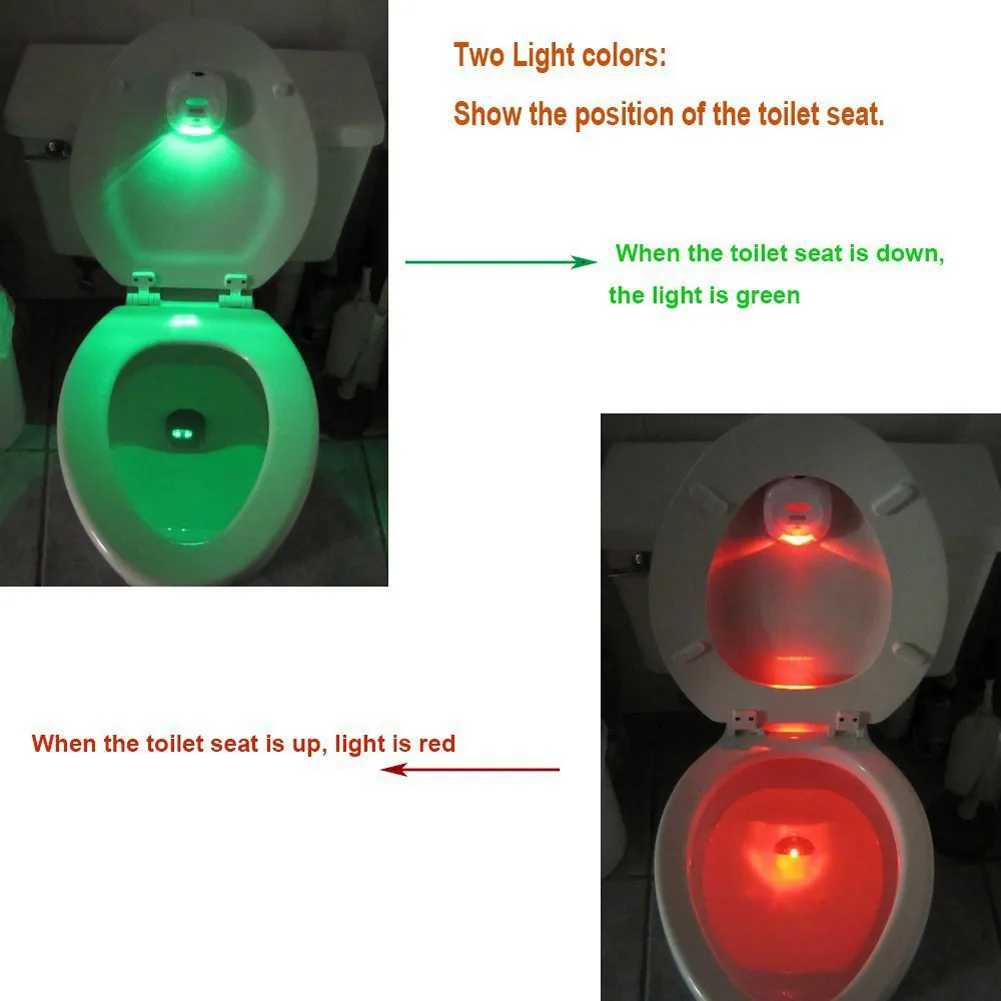 Two Light colors:

Show the position of the toilet seat.

When the toilet seat is down, the light is green

When the toilet seat is up, light is red