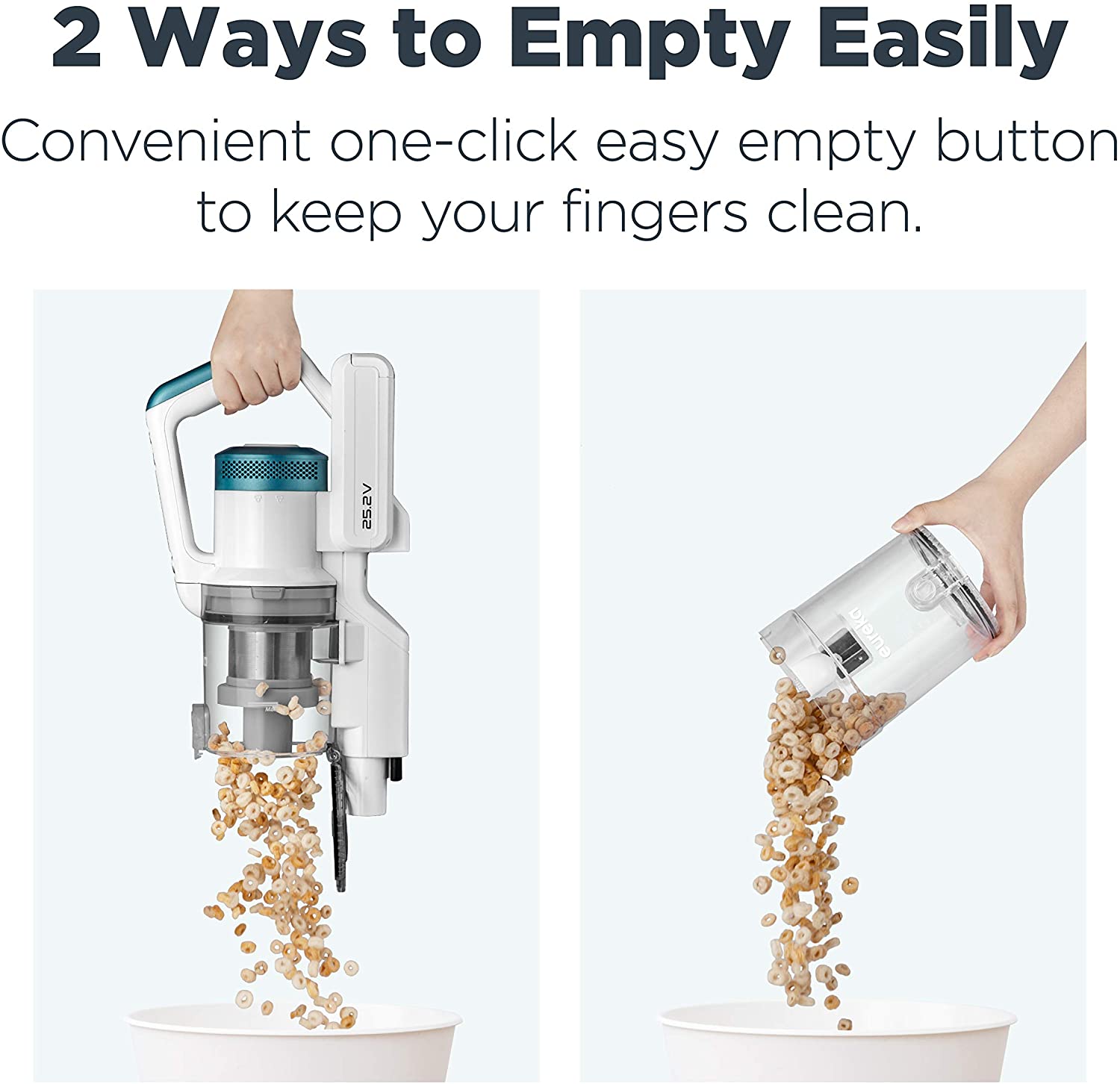 2 Ways to Empty Easily

Convenient one-click easy empty button to keep your fingers clean.

25.2V

eureka