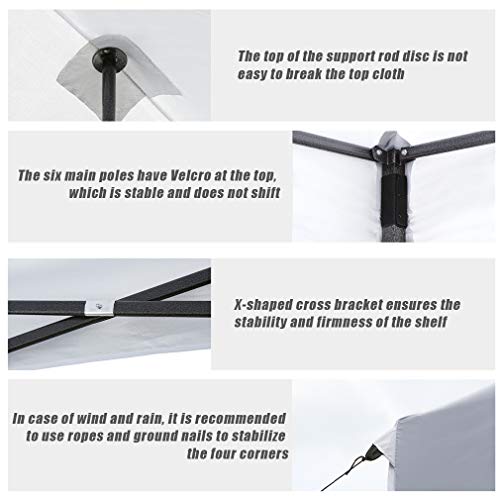 The top of the support rod disc is not easy to break the top cloth

The six main poles have Velcro at the top, which is stable and does not shift

X-shaped cross bracket ensures the stability and firmness of the shelf

In case of wind and rain, it is recommended to use ropes and ground nails to stabilize the four corners