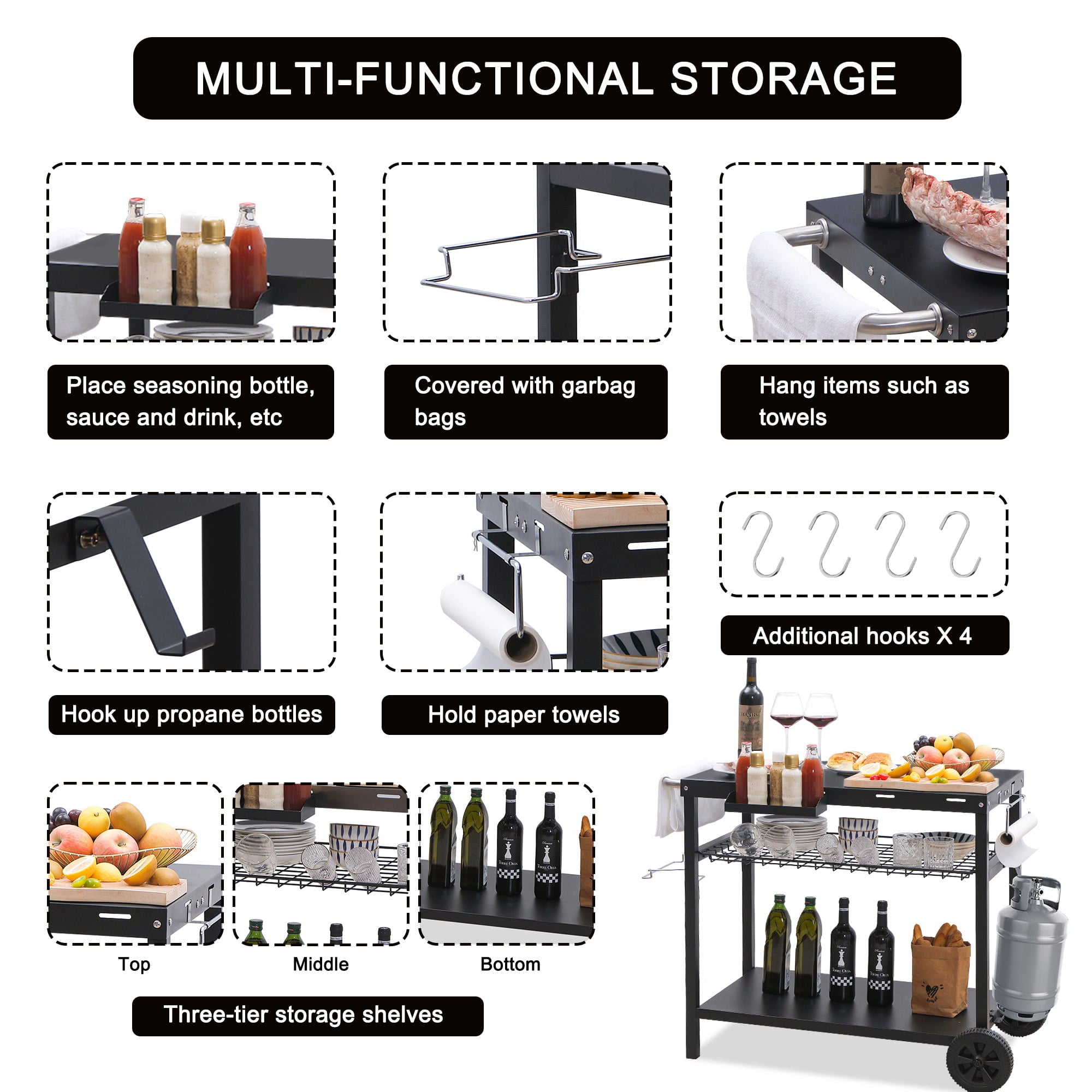 MULTI-FUNCTIONAL STORAGE

Place seasoning bottle, sauce and drink, etc

Covered with garbag bags

Hang items such as towels

Hook up propane bottles

Hold paper towels

Additional hooks X 4

Top

Middle

Bottom

Three-tier storage shelves