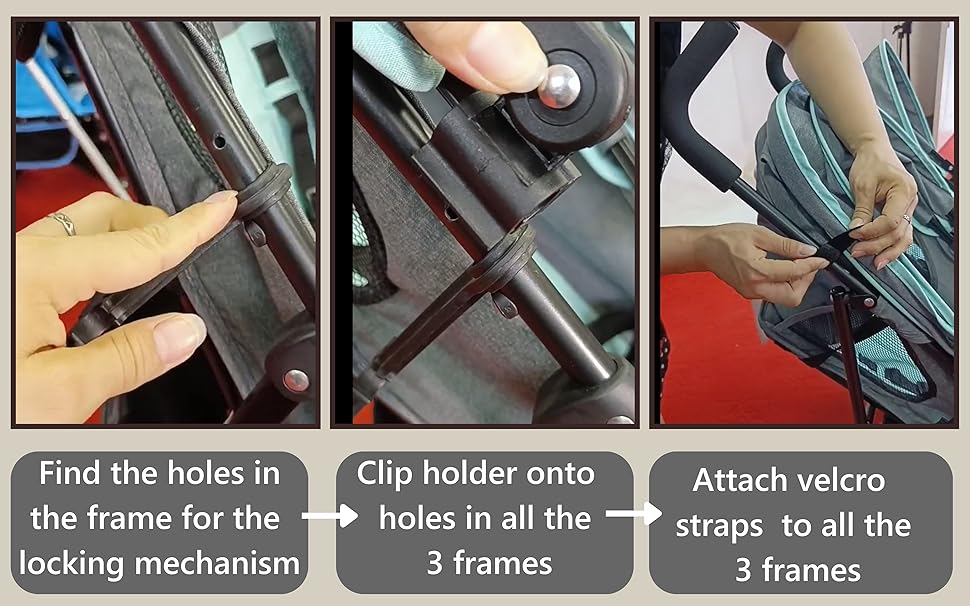 Find the holes in the frame for the locking mechanism

Clip holder onto holes in all the 3 frames

Attach velcro straps to all the 3 frames