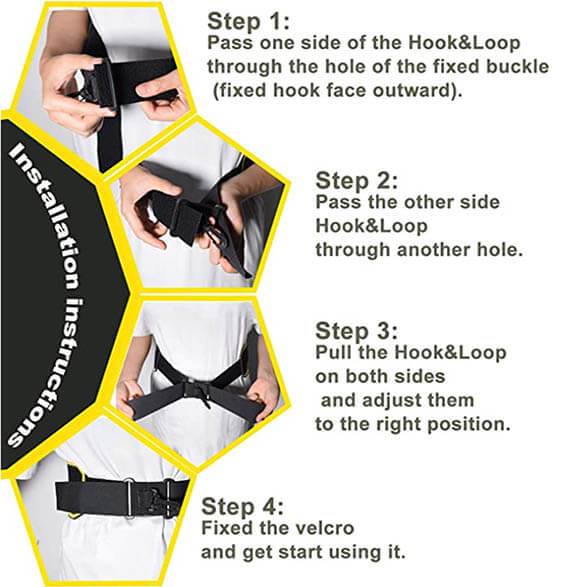 Installation instructions

Step 1:
Pass one side of the Hook&Loop through the hole of the fixed buckle (fixed hook face outward).

Step 2:
Pass the other side Hook&Loop through another hole.

Step 3:
Pull the Hook&Loop on both sides and adjust them to the right position.

Step 4:
Fixed the velcro and get start using it.