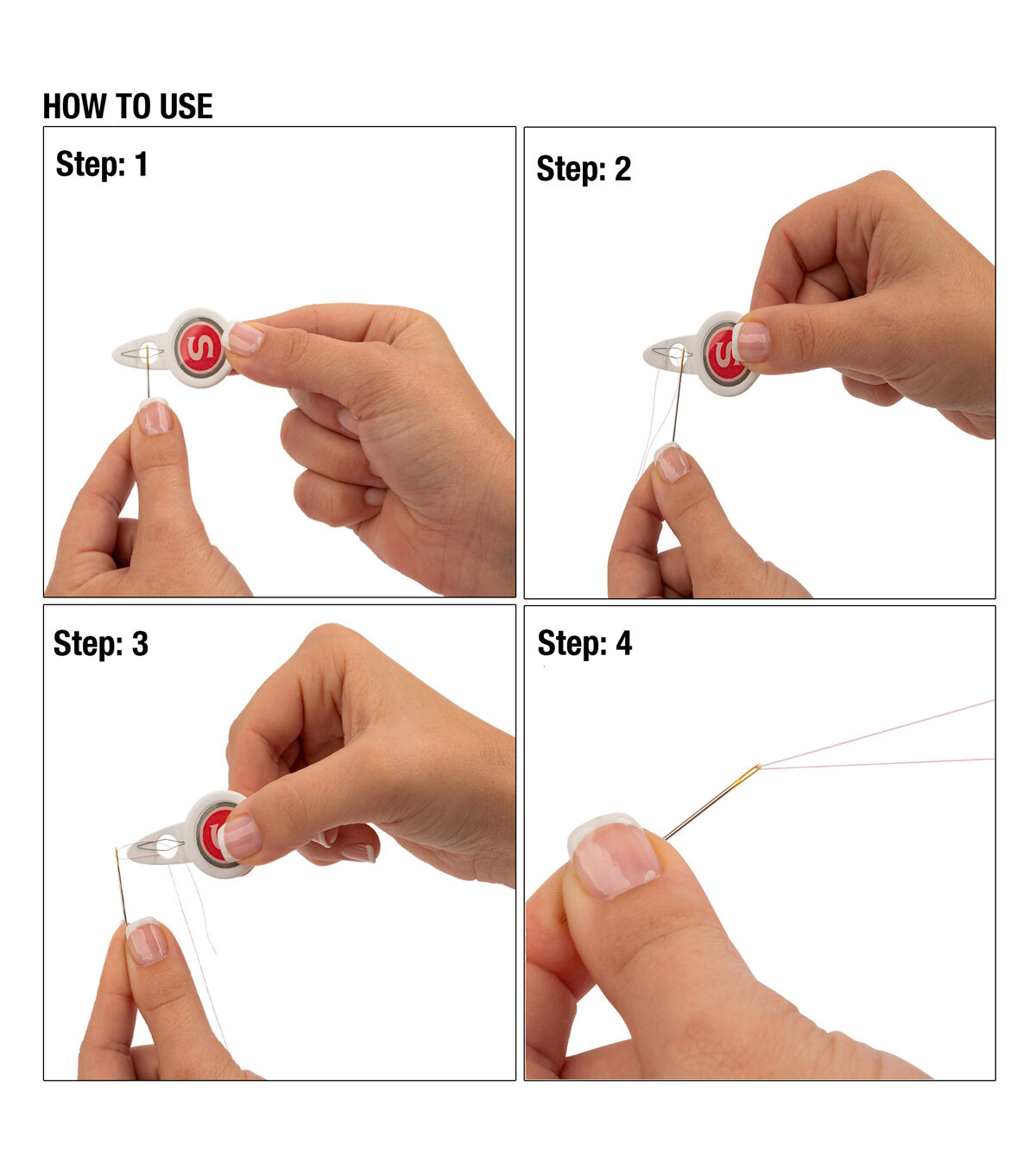 HOW TO USE

Step: 1

S

Step: 2

S

Step: 3

Step: 4