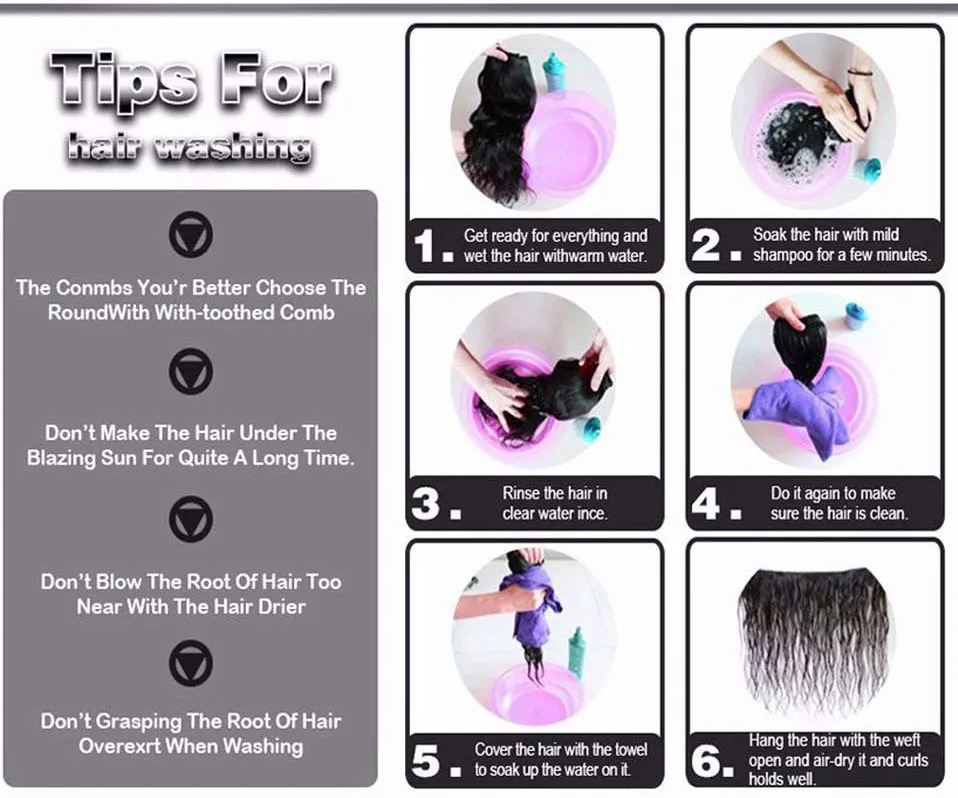 Tips For
hair washing

The Conmbs You'r Better Choose The RoundWith With-toothed Comb

Don't Make The Hair Under The Blazing Sun For Quite A Long Time.

Don't Blow The Root Of Hair Too Near With The Hair Drier

Don't Grasping The Root Of Hair Overexrt When Washing

1. Get ready for everything and wet the hair withwarm water.

2. Soak the hair with mild shampoo for a few minutes.

3. Rinse the hair in clear water ince.

4. Do it again to make sure the hair is clean.

5. Cover the hair with the towel to soak up the water on it.

6. Hang the hair with the weft open and air-dry it and curls holds well.