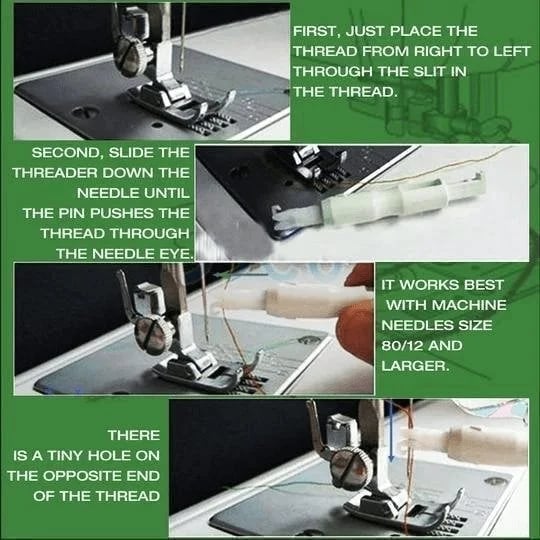 FIRST, JUST PLACE THE THREAD FROM RIGHT TO LEFT THROUGH THE SLIT IN THE THREAD.

SECOND, SLIDE THE THREADER DOWN THE NEEDLE UNTIL THE PIN PUSHES THE THREAD THROUGH THE NEEDLE EYE.

IT WORKS BEST WITH MACHINE NEEDLES SIZE 80/12 AND LARGER.

THERE IS A TINY HOLE ON THE OPPOSITE END OF THE THREAD