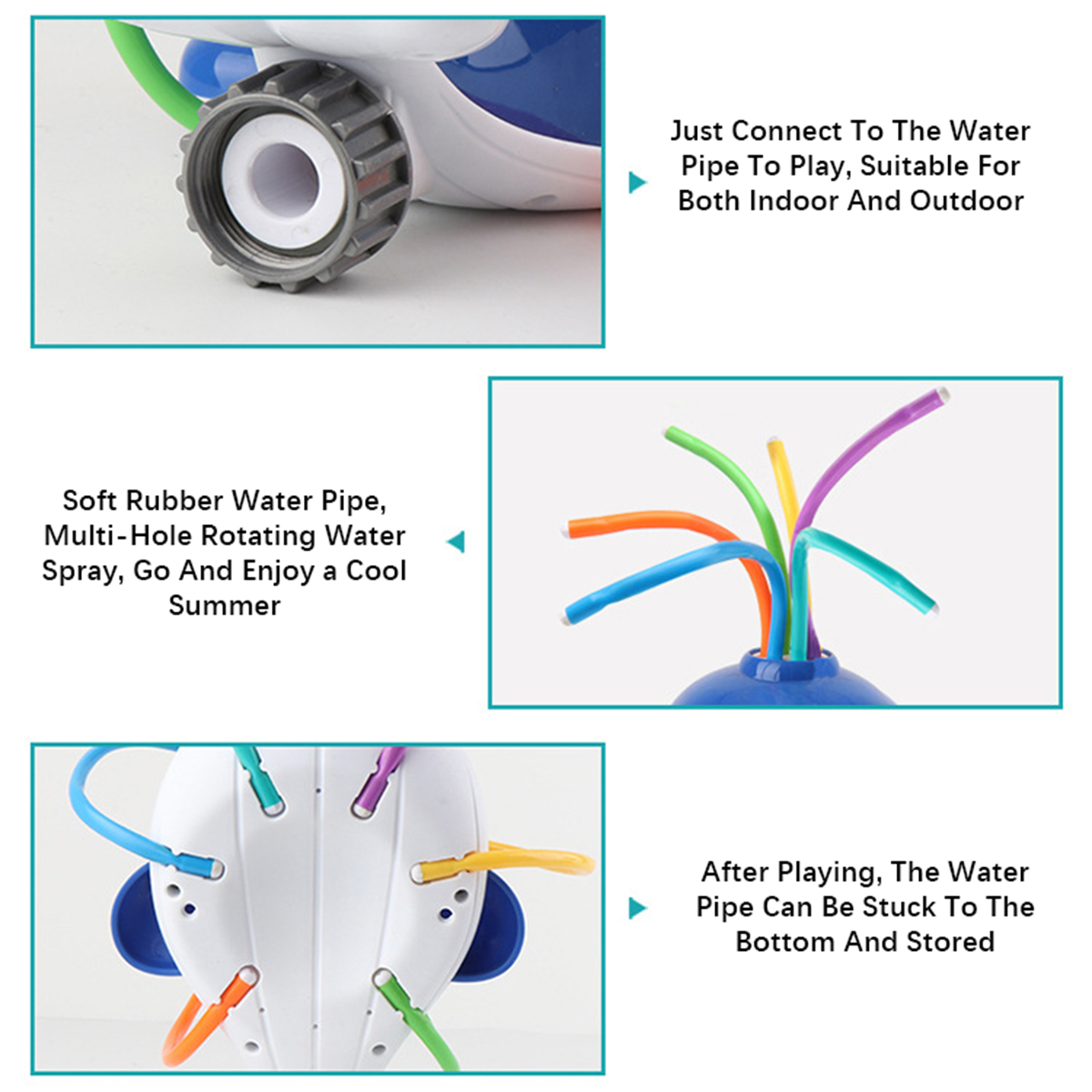 Just Connect To The Water Pipe To Play, Suitable For Both Indoor And Outdoor

Soft Rubber Water Pipe, Multi-Hole Rotating Water Spray, Go And Enjoy a Cool Summer

After Playing, The Water Pipe Can Be Stuck To The Bottom And Stored