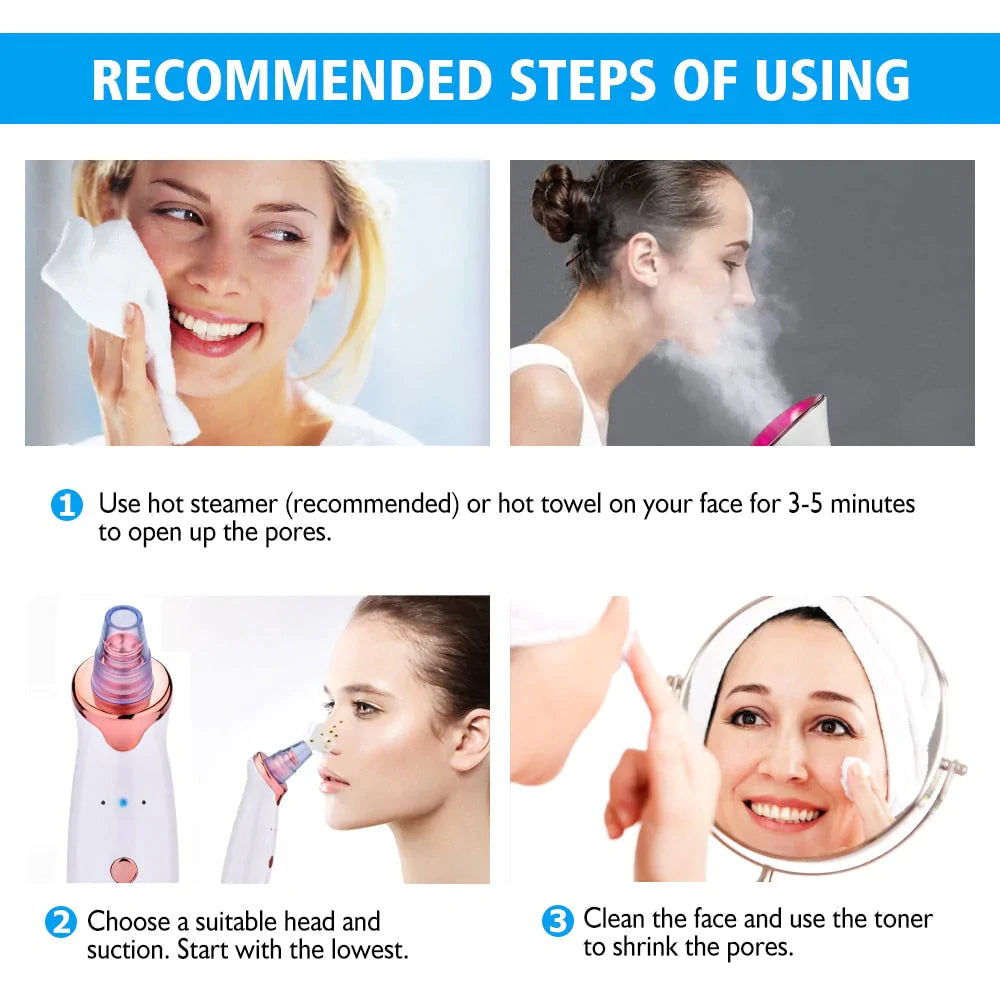 RECOMMENDED STEPS OF USING

1 Use hot steamer (recommended) or hot towel on your face for 3-5 minutes to open up the pores.

2 Choose a suitable head and suction. Start with the lowest.

3 Clean the face and use the toner to shrink the pores.