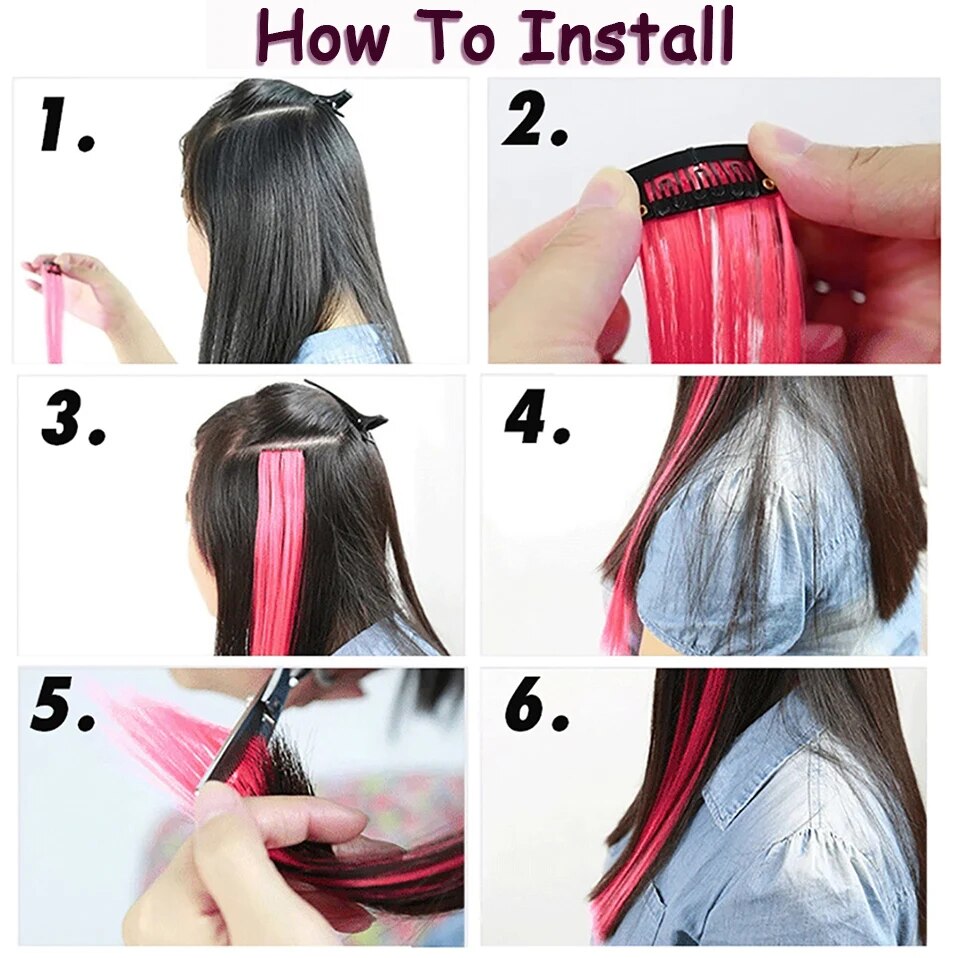 How To Install

1.

2.

3.

4.

5.

6.