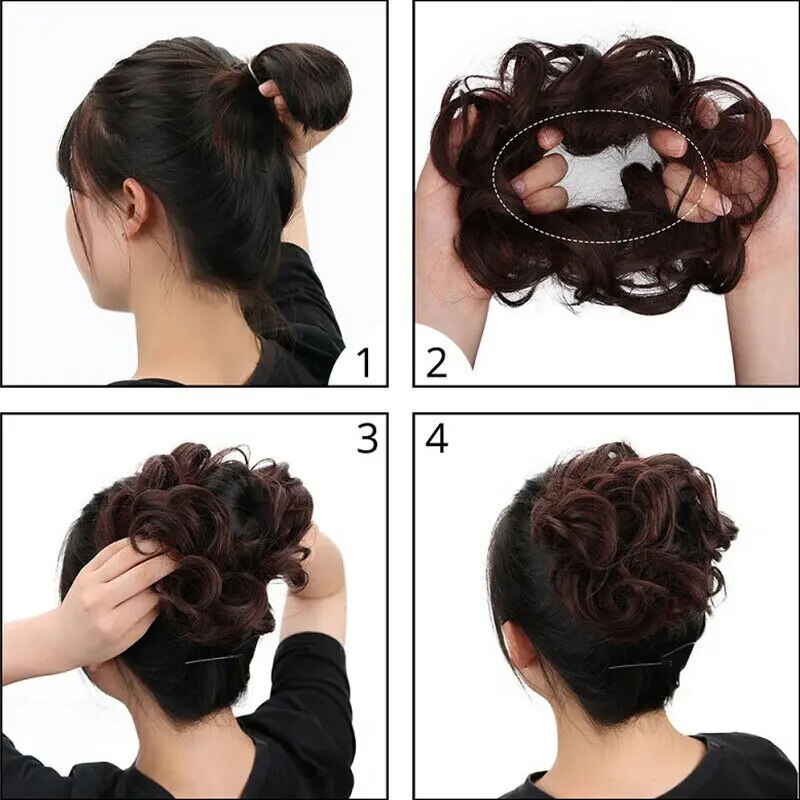 1
2
3
4