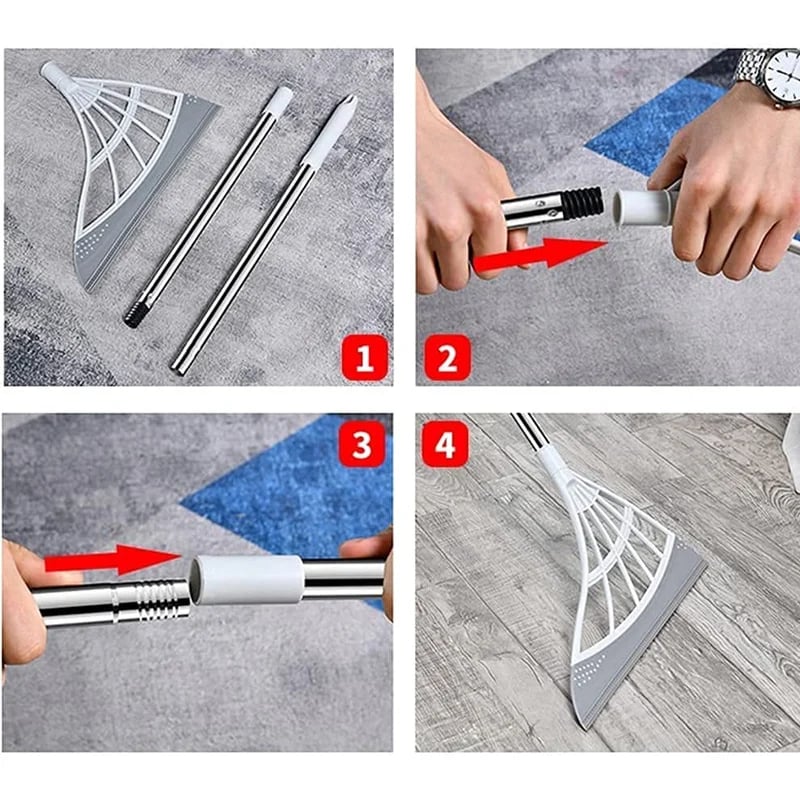 1

2

3

4