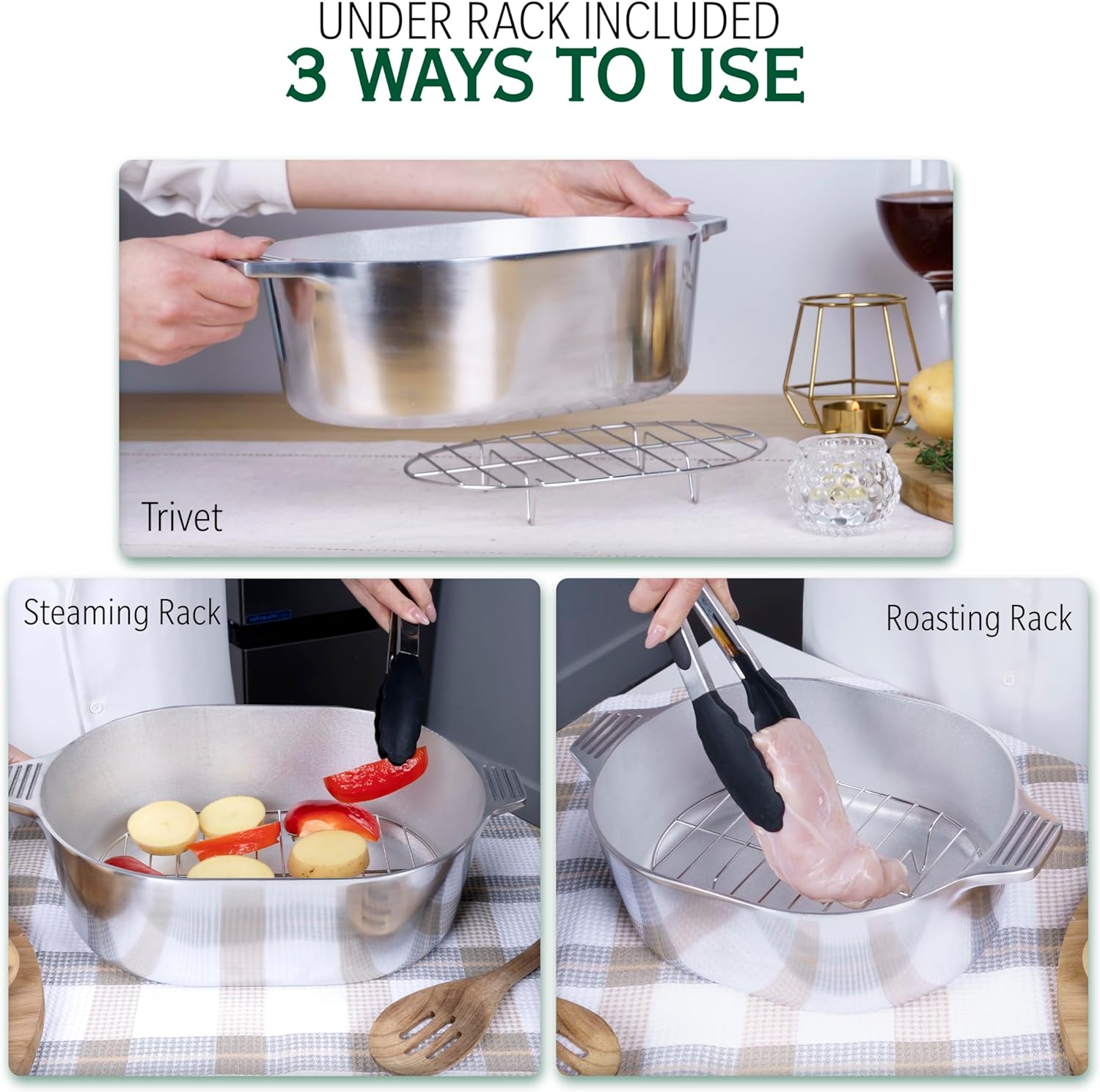 UNDER RACK INCLUDED
3 WAYS TO USE

Trivet

Steaming Rack

Roasting Rack