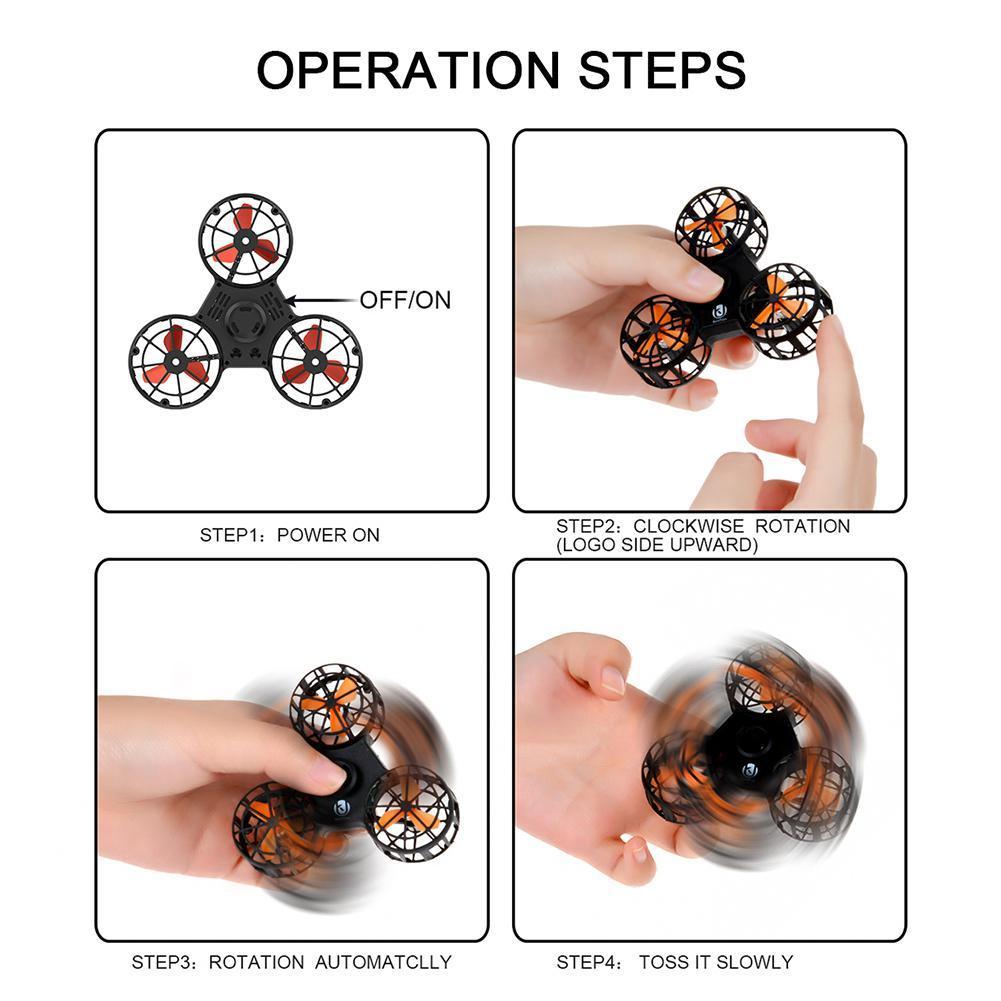 OPERATION STEPS

OFF/ON

STEP1: POWER ON

STEP2: CLOCKWISE ROTATION (LOGO SIDE UPWARD)

STEP3: ROTATION AUTOMATCLLY

STEP4: TOSS IT SLOWLY