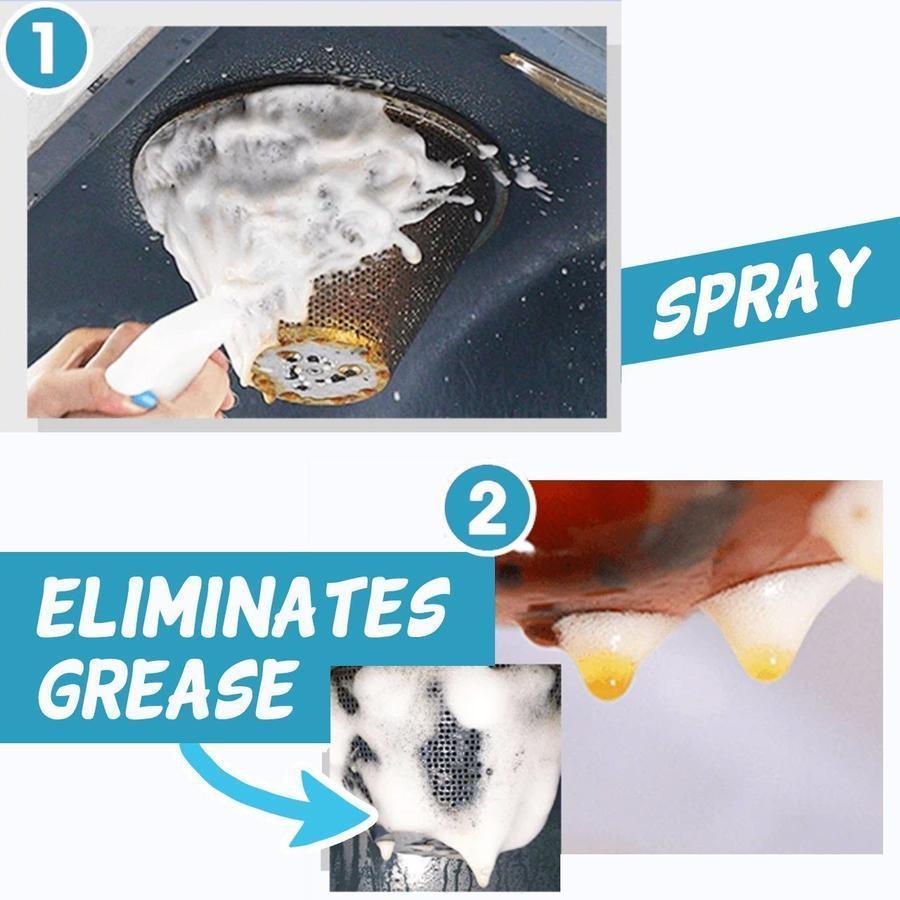 1

SPRAY

2

ELIMINATES GREASE