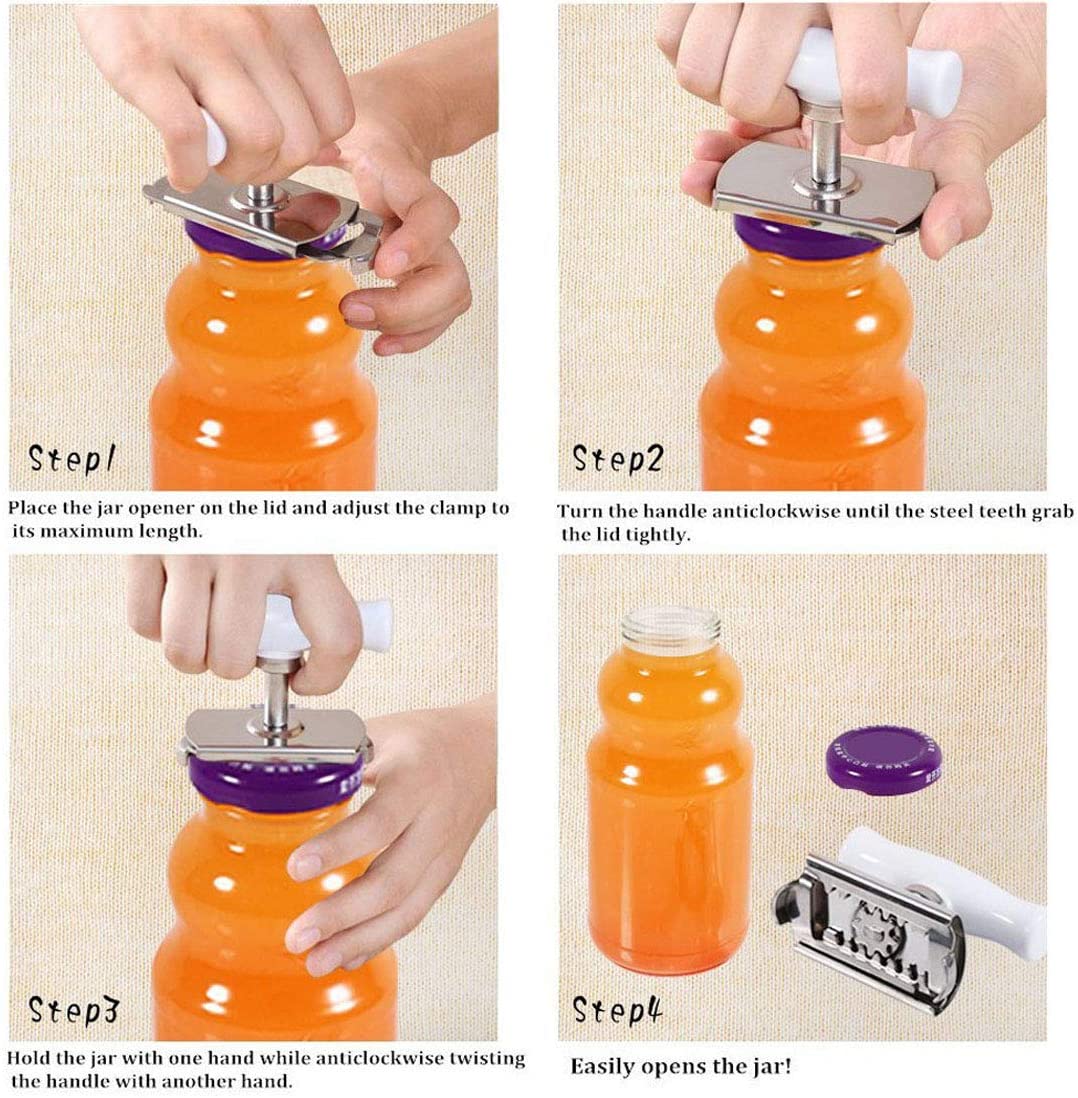 Step1

Place the jar opener on the lid and adjust the clamp to its maximum length.

Step2

Turn the handle anticlockwise until the steel teeth grab the lid tightly.

Step3

Hold the jar with one hand while anticlockwise twisting the handle with another hand.

Step4

Easily opens the jar!