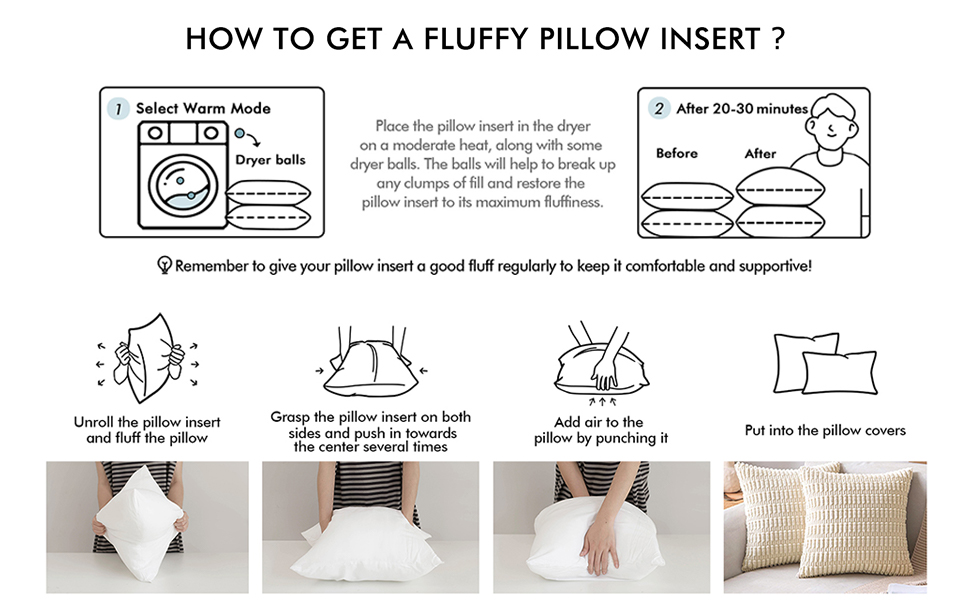 HOW TO GET A FLUFFY PILLOW INSERT ?

1 Select Warm Mode

Dryer balls

Place the pillow insert in the dryer on a moderate heat, along with some dryer balls. The balls will help to break up any clumps of fill and restore the pillow insert to its maximum fluffiness.

2 After 20-30 minutes

Before

After

Remember to give your pillow insert a good fluff regularly to keep it comfortable and supportive!

Unroll the pillow insert and fluff the pillow

Grasp the pillow insert on both sides and push in towards the center several times

Add air to the pillow by punching it

Put into the pillow covers