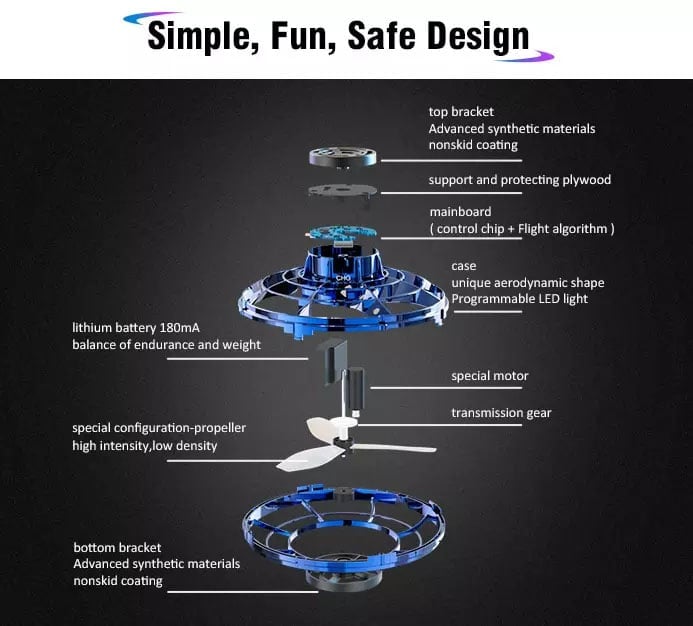 Simple, Fun, Safe Design

top bracket
Advanced synthetic materials
nonskid coating

support and protecting plywood

mainboard
( control chip + Flight algorithm )

case
unique aerodynamic shape
Programmable LED light

lithium battery 180mA
balance of endurance and weight

special motor

transmission gear

special configuration-propeller
high intensity,low density

bottom bracket
Advanced synthetic materials
nonskid coating