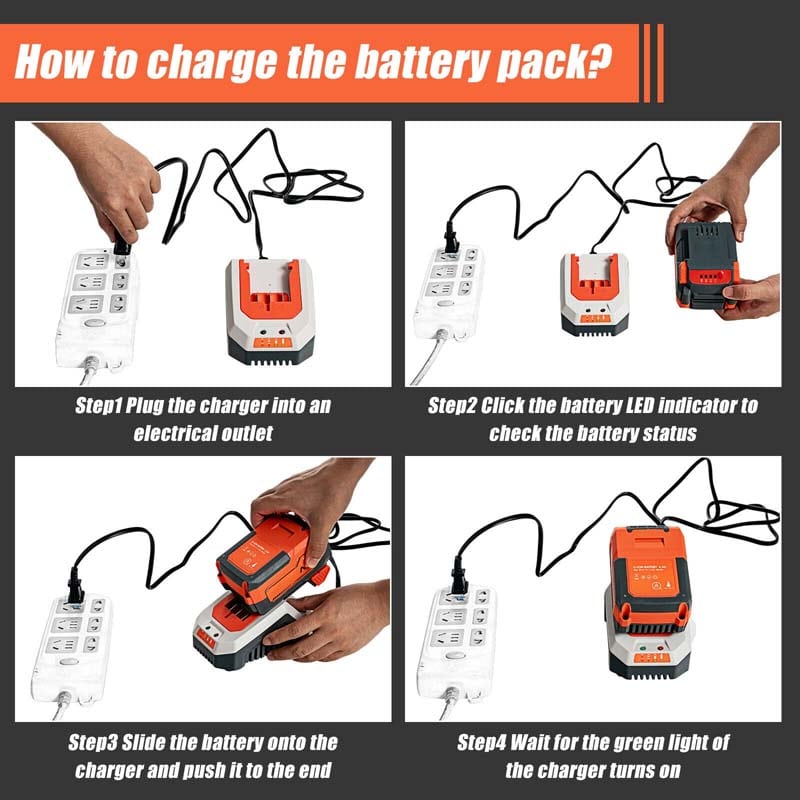 How to charge the battery pack?

Step1 Plug the charger into an electrical outlet

Step2 Click the battery LED indicator to check the battery status

Step3 Slide the battery onto the charger and push it to the end

Step4 Wait for the green light of the charger turns on