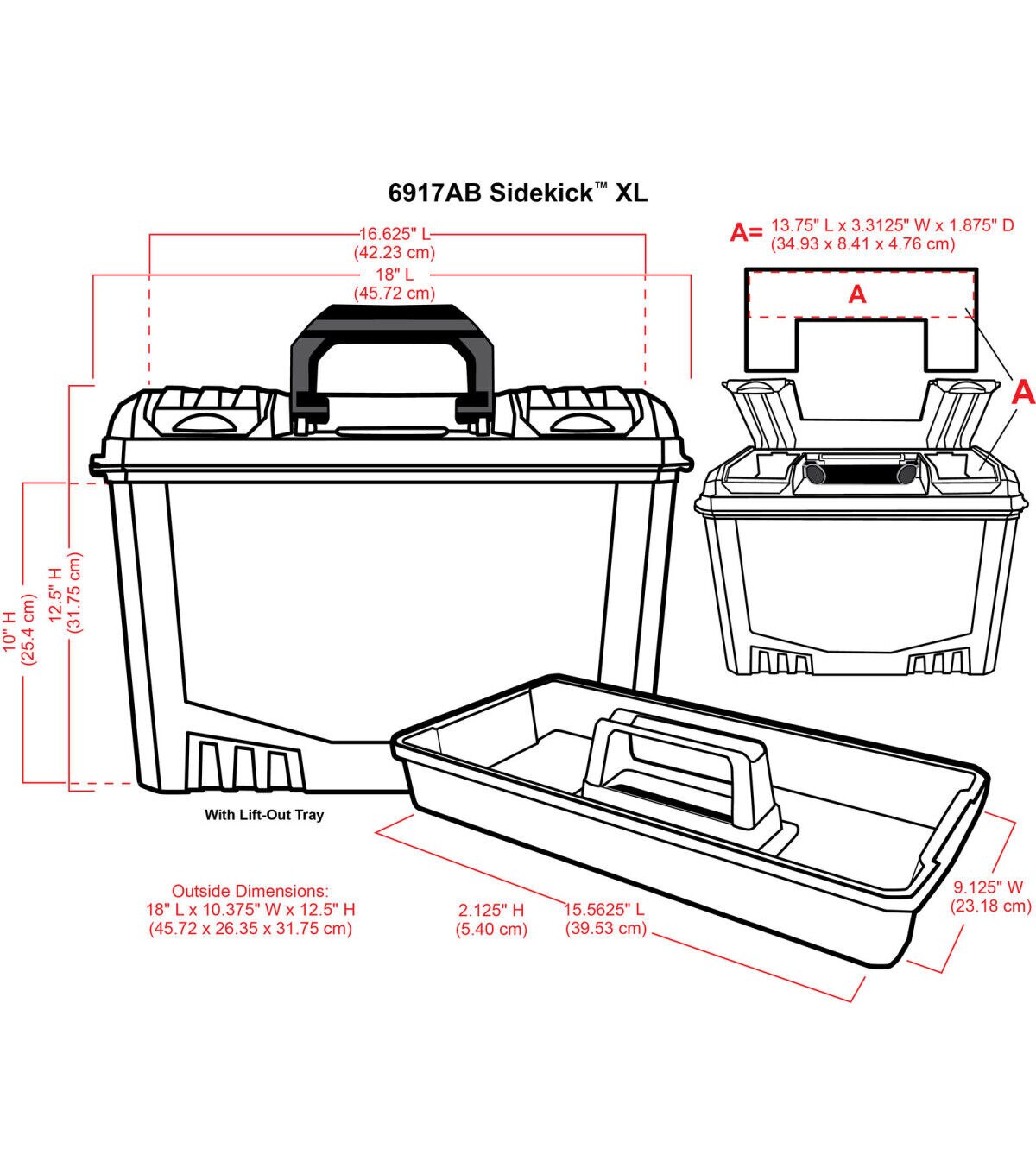 6917AB Sidekick™ XL

16.625" L
(42.23 cm)

18" L
(45.72 cm)

A= 13.75" L x 3.3125" W x 1.875" D
(34.93 x 8.41 x 4.76 cm)

A

A

10" H
(25.4 cm)

12.5" H
(31.75 cm)

With Lift-Out Tray

Outside Dimensions:
18" L x 10.375" W x 12.5" H
(45.72 x 26.35 x 31.75 cm)

2.125" H
(5.40 cm)

15.5625" L
(39.53 cm)

9.125" W
(23.18 cm)