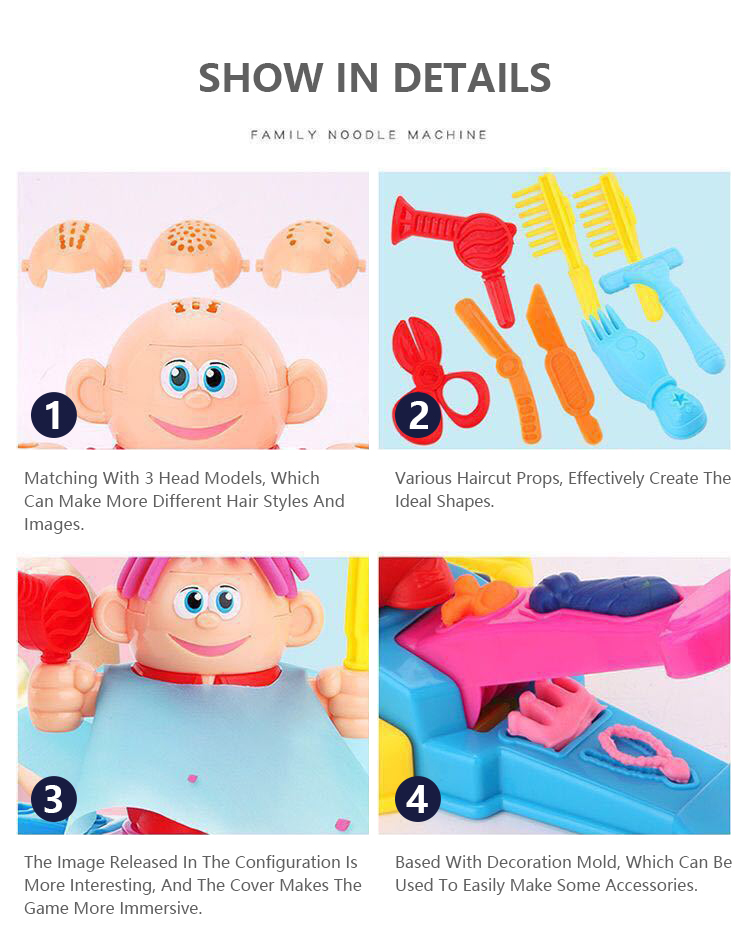 SHOW IN DETAILS

FAMILY NOODLE MACHINE

1

Matching With 3 Head Models, Which Can Make More Different Hair Styles And Images.

2

Various Haircut Props, Effectively Create The Ideal Shapes.

3

The Image Released In The Configuration Is More Interesting, And The Cover Makes The Game More Immersive.

4

Based With Decoration Mold, Which Can Be Used To Easily Make Some Accessories.