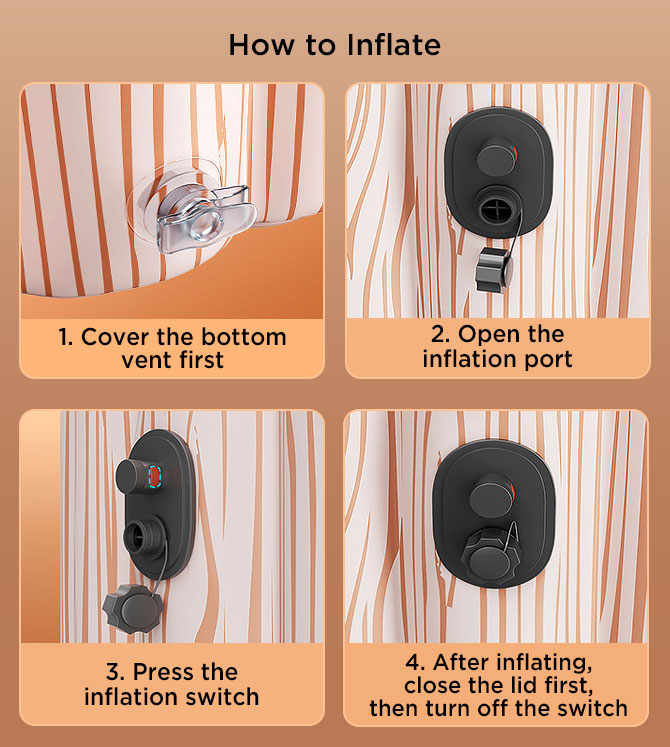 How to Inflate

1. Cover the bottom vent first

2. Open the inflation port

3. Press the inflation switch

4. After inflating, close the lid first, then turn off the switch