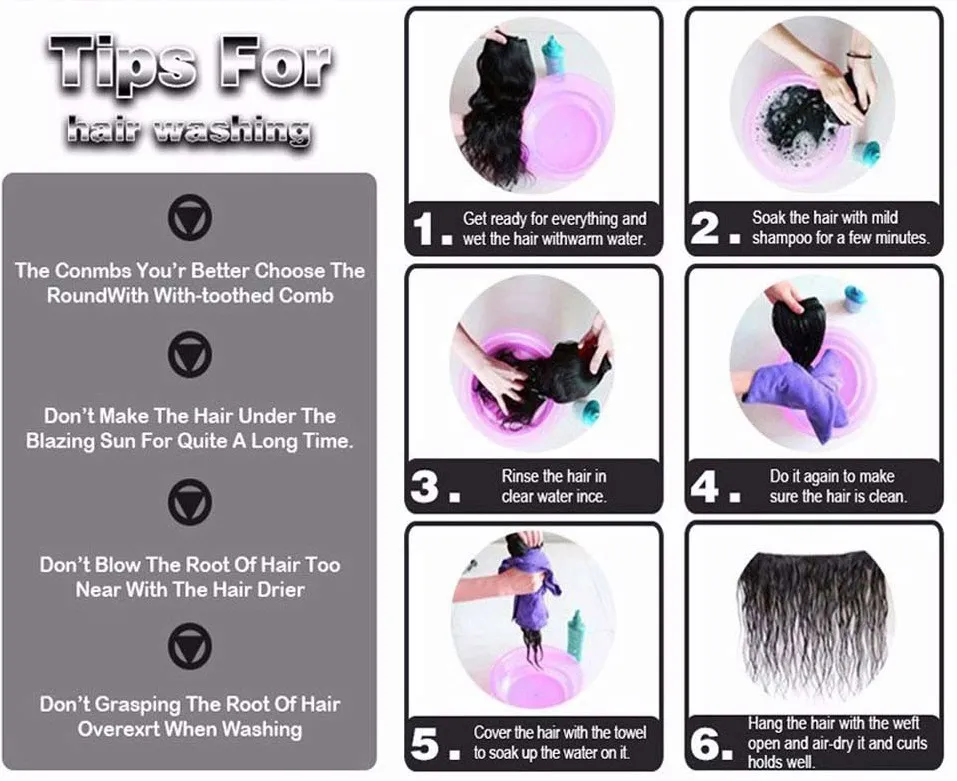 Tips For
hair washing

The Conmbs You'r Better Choose The RoundWith With-toothed Comb

Don't Make The Hair Under The Blazing Sun For Quite A Long Time.

Don't Blow The Root Of Hair Too Near With The Hair Drier

Don't Grasping The Root Of Hair Overexrt When Washing

1. Get ready for everything and wet the hair withwarm water.

2. Soak the hair with mild shampoo for a few minutes.

3. Rinse the hair in clear water ince.

4. Do it again to make sure the hair is clean.

5. Cover the hair with the towel to soak up the water on it.

6. Hang the hair with the weft open and air-dry it and curls holds well.