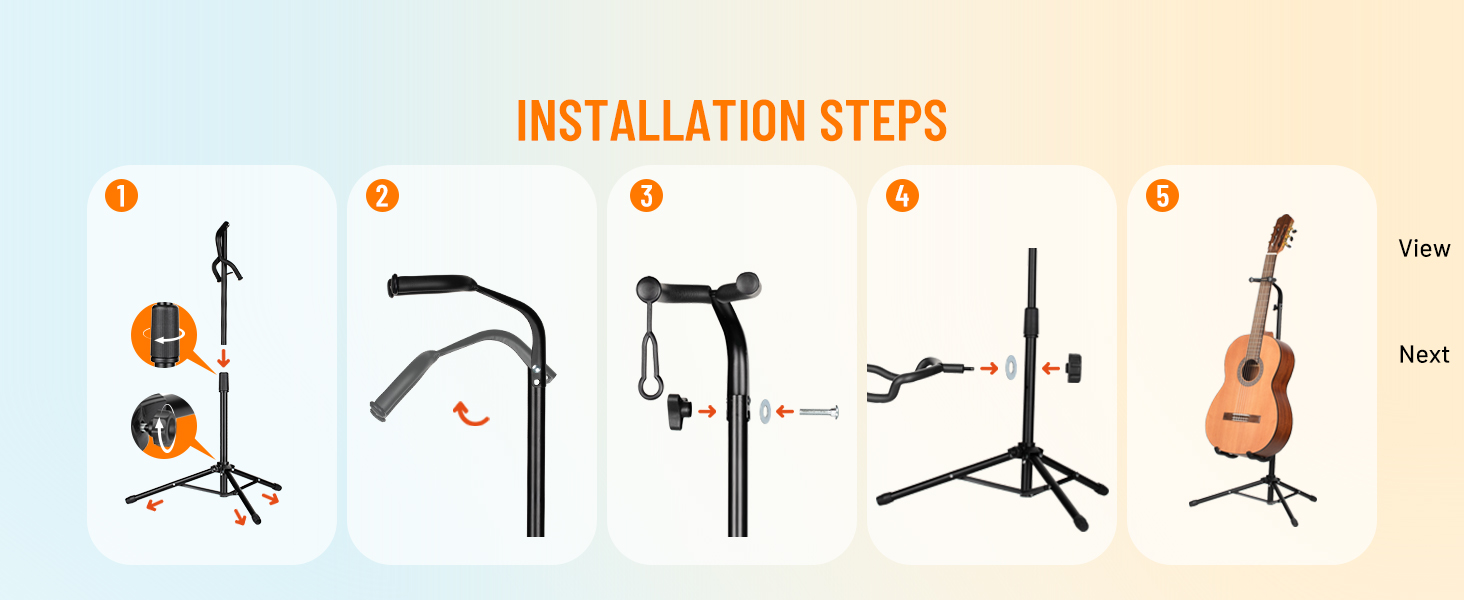 INSTALLATION STEPS

1

2

3

4

5

View

Next