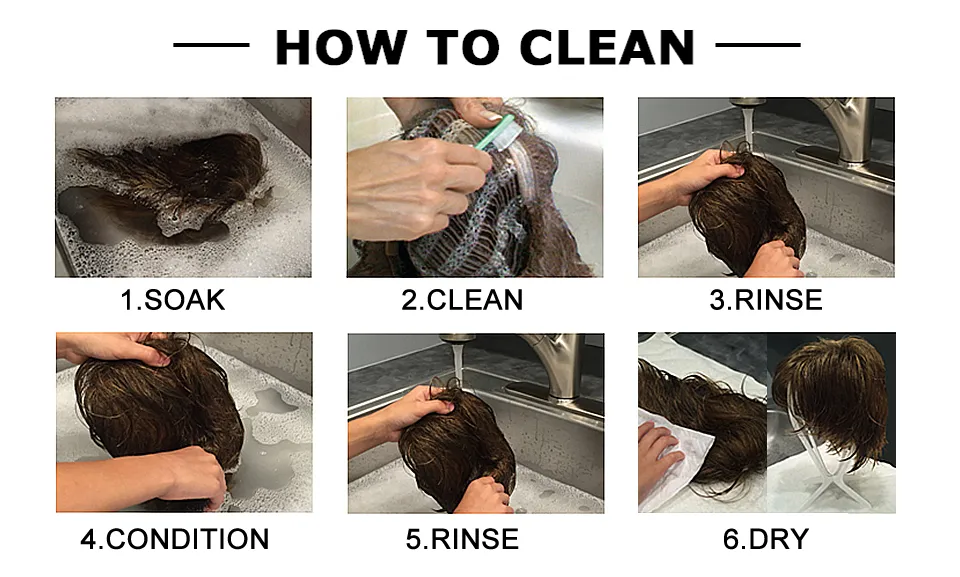 HOW TO CLEAN

1.SOAK

2.CLEAN

3.RINSE

4.CONDITION

5.RINSE

6.DRY