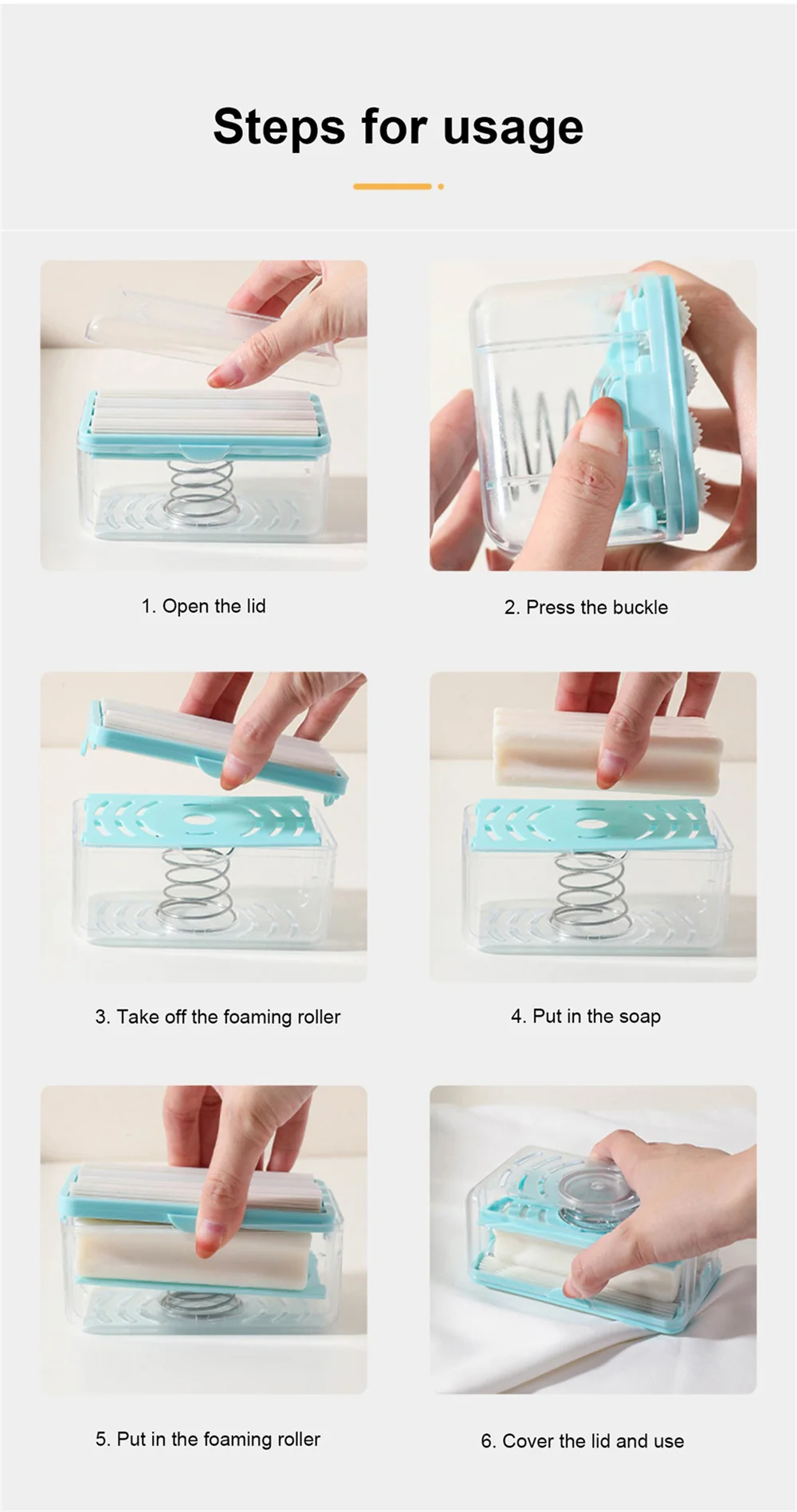 Steps for usage

1. Open the lid

2. Press the buckle

3. Take off the foaming roller

4. Put in the soap

5. Put in the foaming roller

6. Cover the lid and use