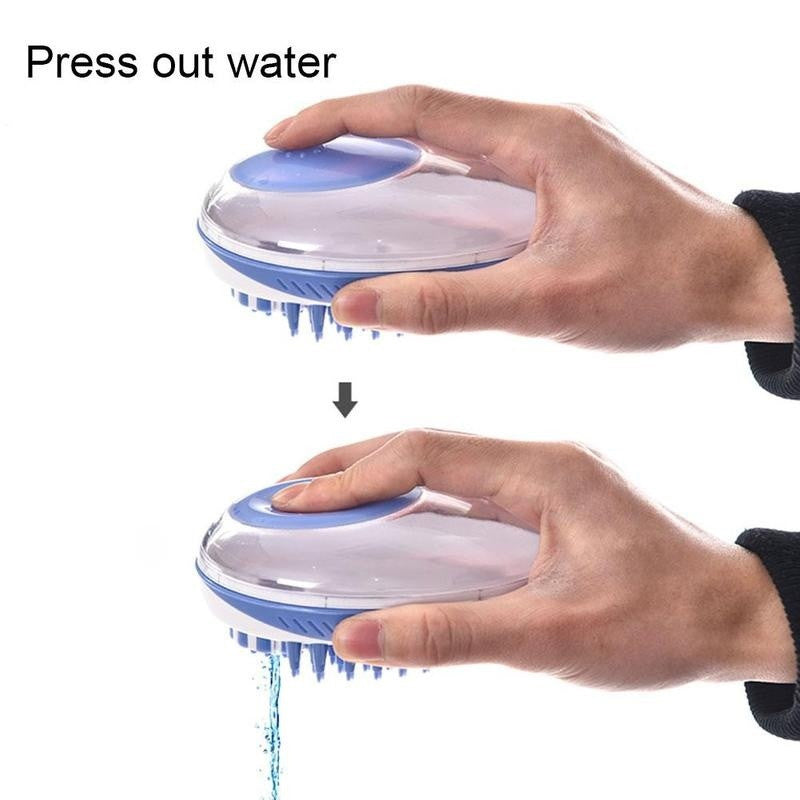 Press out water