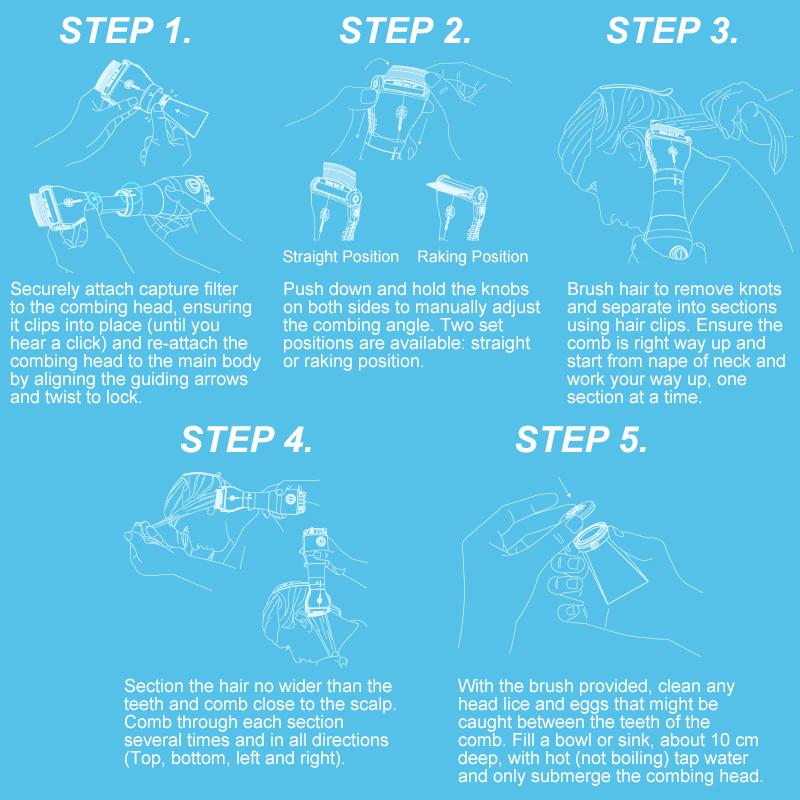 STEP 1.

Securely attach capture filter to the combing head, ensuring it clips into place (until you hear a click) and re-attach the combing head to the main body by aligning the guiding arrows and twist to lock.

STEP 2.

Straight Position

Raking Position

Push down and hold the knobs on both sides to manually adjust the combing angle. Two set positions are available: straight or raking position.

STEP 3.

Brush hair to remove knots and separate into sections using hair clips. Ensure the comb is right way up and start from nape of neck and work your way up, one section at a time.

STEP 4.

Section the hair no wider than the teeth and comb close to the scalp. Comb through each section several times and in all directions (Top, bottom, left and right).

STEP 5.

With the brush provided, clean any head lice and eggs that might be caught between the teeth of the comb. Fill a bowl or sink, about 10 cm deep, with hot (not boiling) tap water and only submerge the combing head.