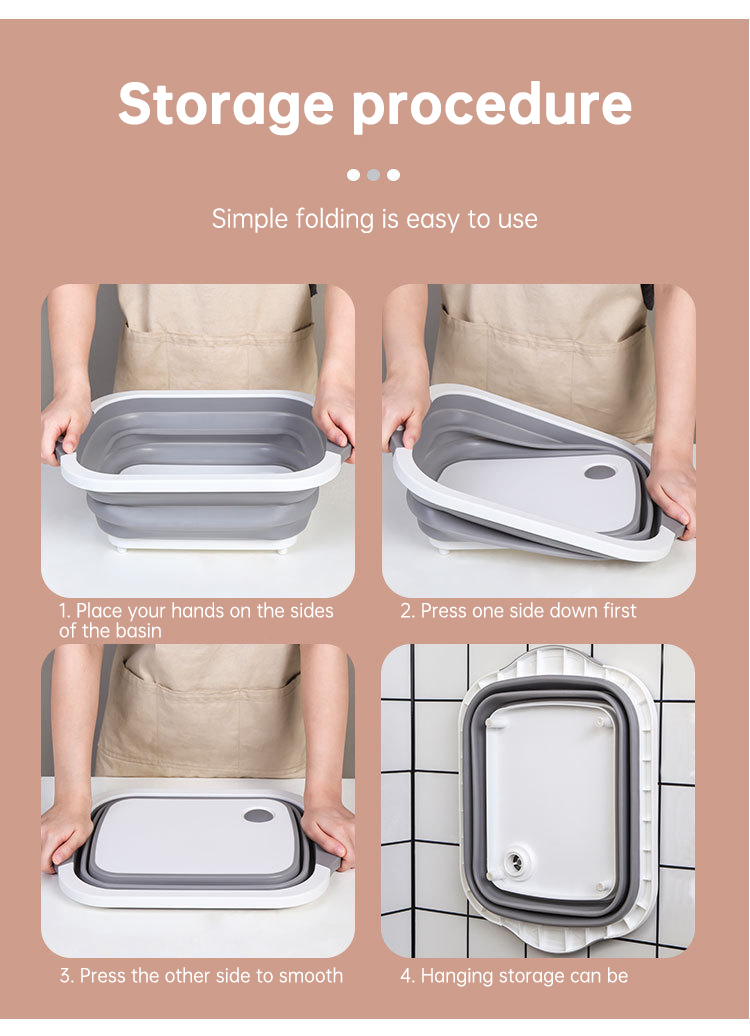 Storage procedure

Simple folding is easy to use

1. Place your hands on the sides of the basin

2. Press one side down first

3. Press the other side to smooth

4. Hanging storage can be