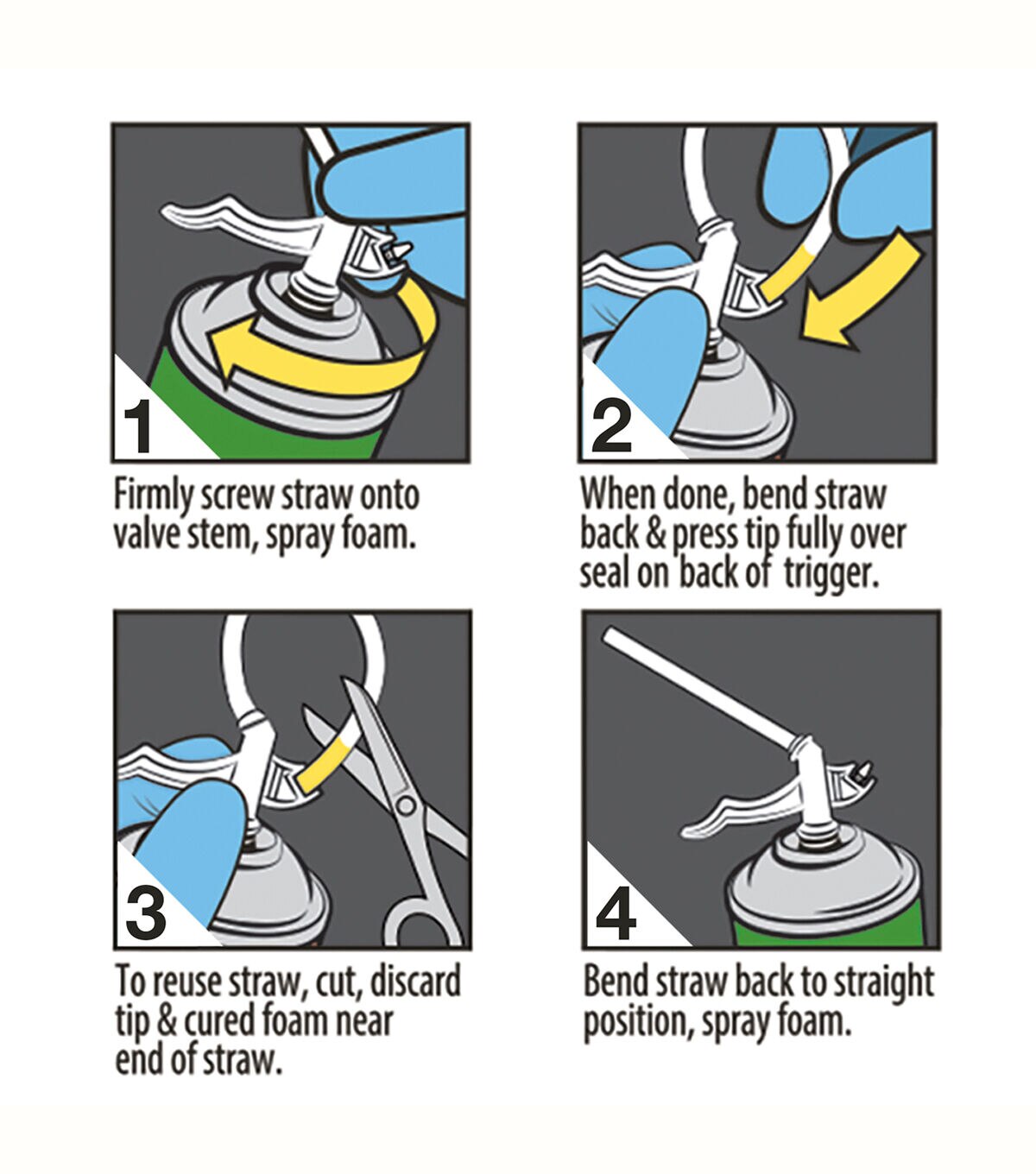 1

Firmly screw straw onto valve stem, spray foam.

2

When done, bend straw back & press tip fully over seal on back of trigger.

3

To reuse straw, cut, discard tip & cured foam near end of straw.

4

Bend straw back to straight position, spray foam.