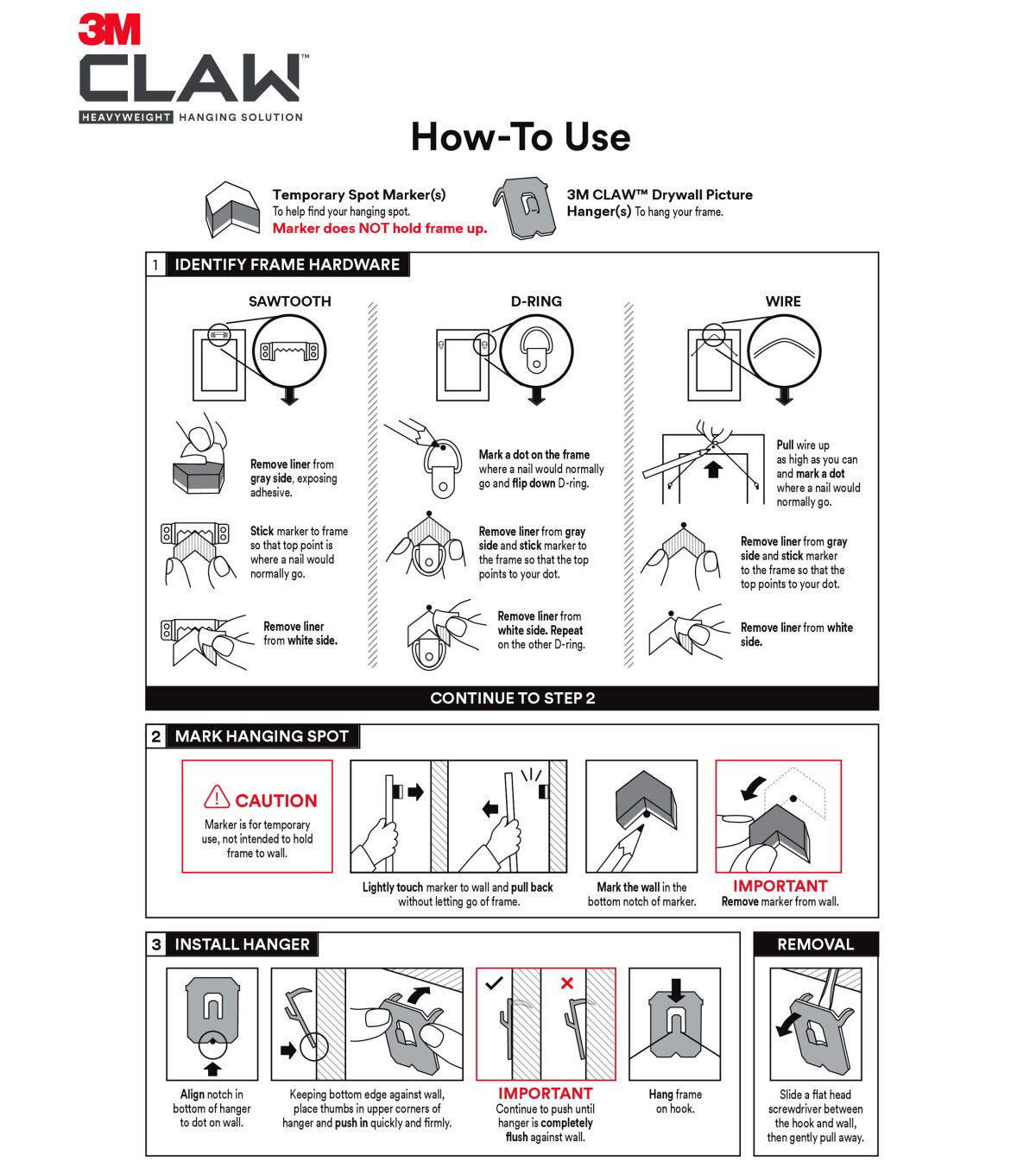 3M
CLAW™
HEAVYWEIGHT HANGING SOLUTION

How-To Use

Temporary Spot Marker(s)
To help find your hanging spot.
Marker does NOT hold frame up.

3M CLAW™ Drywall Picture Hanger(s) To hang your frame.

1 IDENTIFY FRAME HARDWARE

SAWTOOTH

Remove liner from gray side, exposing adhesive.

Stick marker to frame so that top point is where a nail would normally go.

Remove liner from white side.

D-RING

Mark a dot on the frame where a nail would normally go and flip down D-ring.

Remove liner from gray side and stick marker to the frame so that the top points to your dot.

Remove liner from white side. Repeat on the other D-ring.

WIRE

Pull wire up as high as you can and mark a dot where a nail would normally go.

Remove liner from gray side and stick marker to the frame so that the top points to your dot.

Remove liner from white side.

CONTINUE TO STEP 2

2 MARK HANGING SPOT

CAUTION
Marker is for temporary use, not intended to hold frame to wall.

Lightly touch marker to wall and pull back without letting go of frame.

Mark the wall in the bottom notch of marker.

IMPORTANT
Remove marker from wall.

3 INSTALL HANGER

Align notch in bottom of hanger to dot on wall.

Keeping bottom edge against wall, place thumbs in upper corners of hanger and push in quickly and firmly.

IMPORTANT
Continue to push until hanger is completely flush against wall.

Hang frame on hook.

REMOVAL

Slide a flat head screwdriver between the hook and wall, then gently pull away.