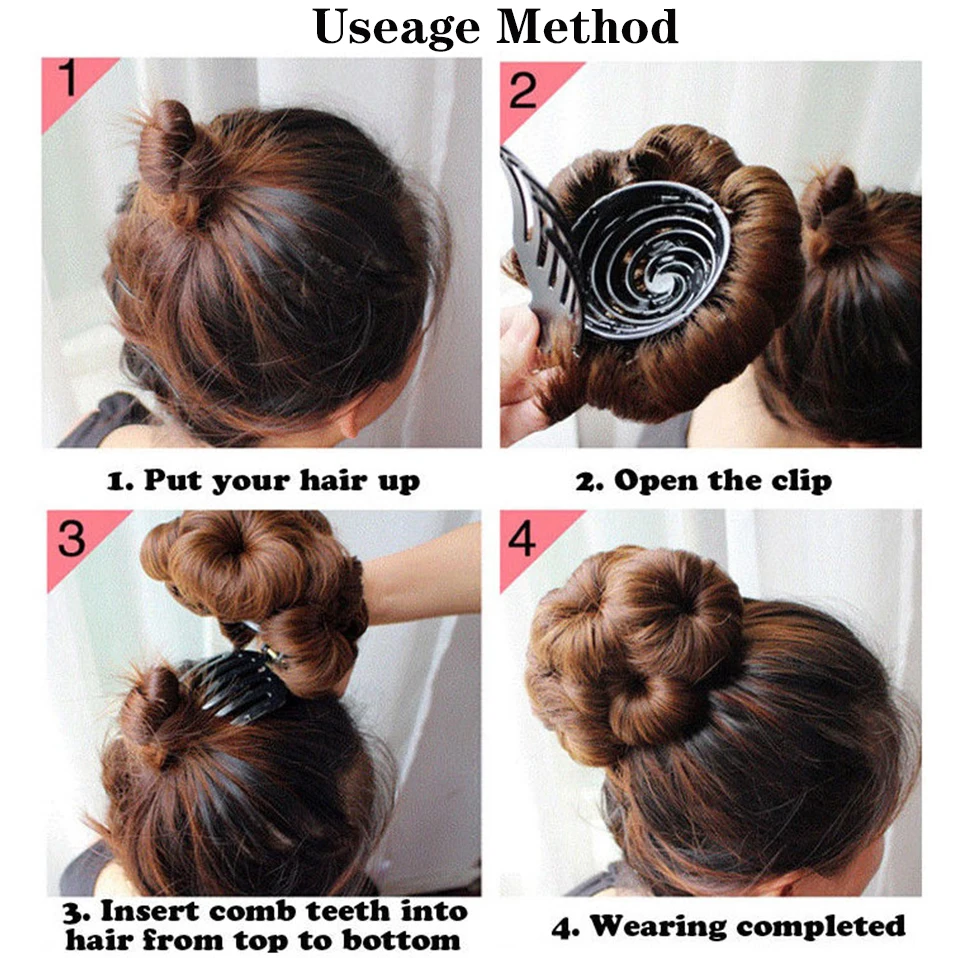 Useage Method

1

2

1. Put your hair up

2. Open the clip

3

4

3. Insert comb teeth into hair from top to bottom

4. Wearing completed